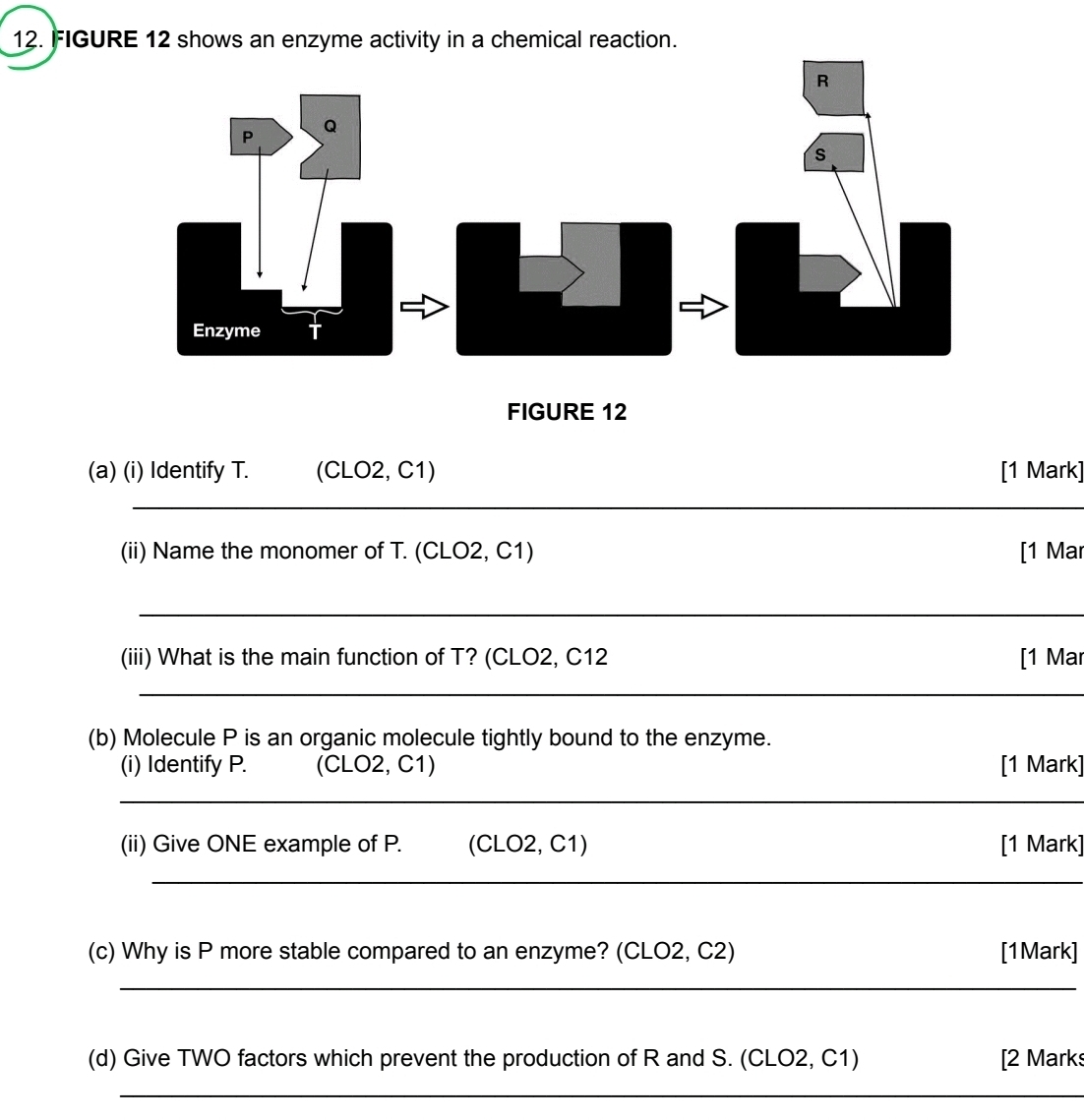 12. **FIGURE 12** shows an enzyme activity in a chemical reaction.

P Q R S

Enzyme T

**FIGURE 12**

(a) (i) Identify T. (CLO2, C1) [1 Mark]

(ii) Name the monomer of T. (CLO2, C1) [1 Mar

(iii) What is the main function of T? (CLO2, C12 [1 Mar

(b) Molecule P is an organic molecule tightly bound to the enzyme.
(i) Identify P. (CLO2, C1) [1 Mark]

(ii) Give ONE example of P. (CLO2, C1) [1 Mark]

(c) Why is P more stable compared to an enzyme? (CLO2, C2) [1Mark]

(d) Give TWO factors which prevent the production of R and S. (CLO2, C1) [2 Marks