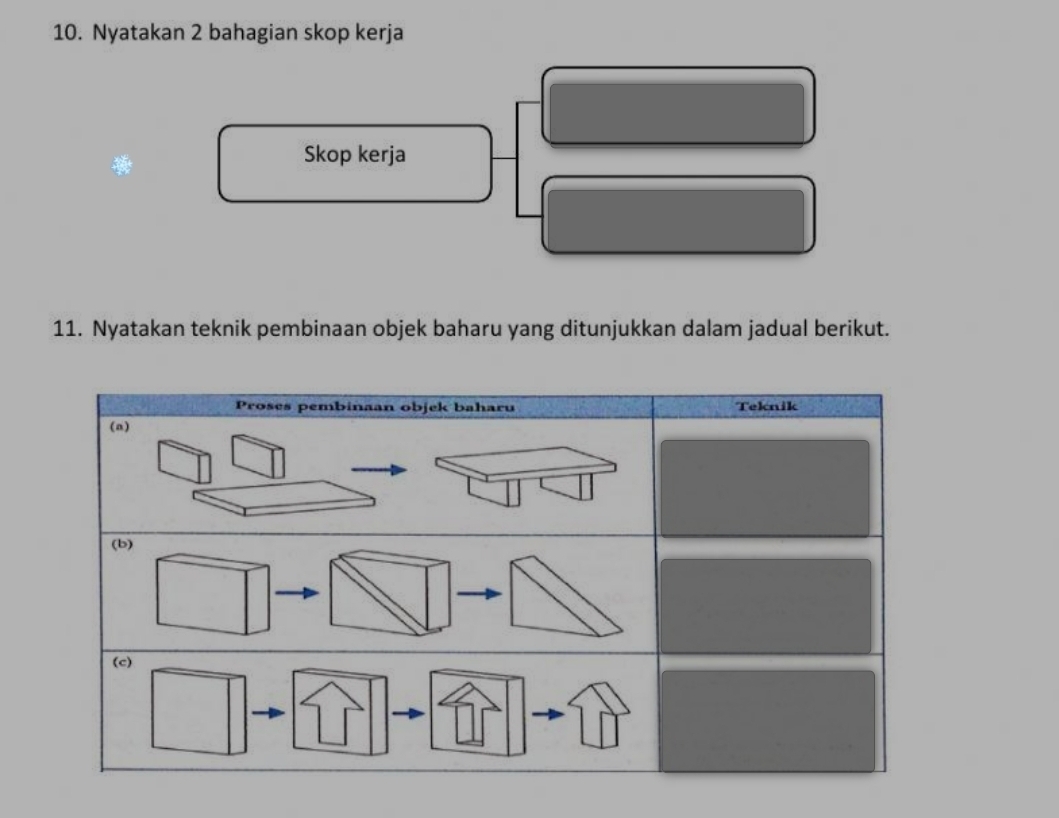 10. Nyatakan 2 bahagian skop kerja

Skop kerja

11. Nyatakan teknik pembinaan objek baharu yang ditunjukkan dalam jadual berikut.

| Proses pembinaan objek baharu | Teknik |
|---|---|
| (a) | |
| (b) | |
| (c) | |