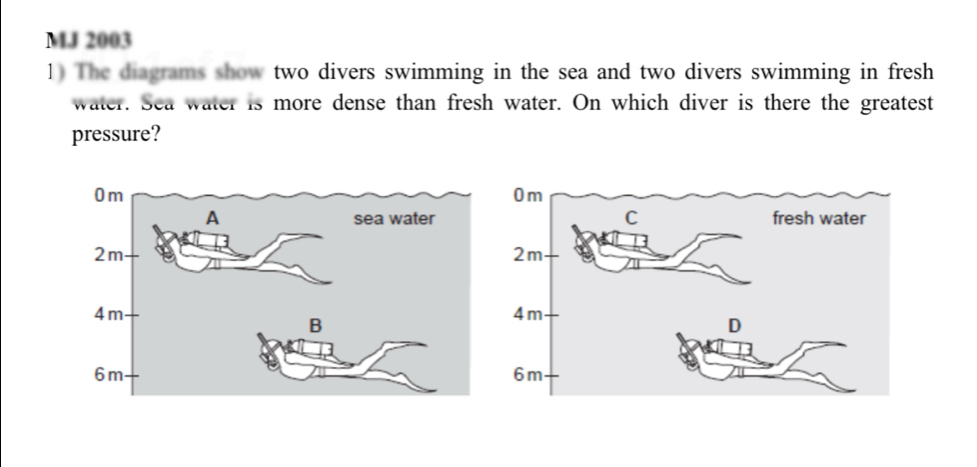 MJ 2003

1) The diagrams show two divers swimming in the sea and two divers swimming in fresh water. Sea water is more dense than fresh water. On which diver is there the greatest pressure?

0 m
A
sea water
2 m
4 m
B
6 m

0 m
C
fresh water
2 m
4 m
D
6 m