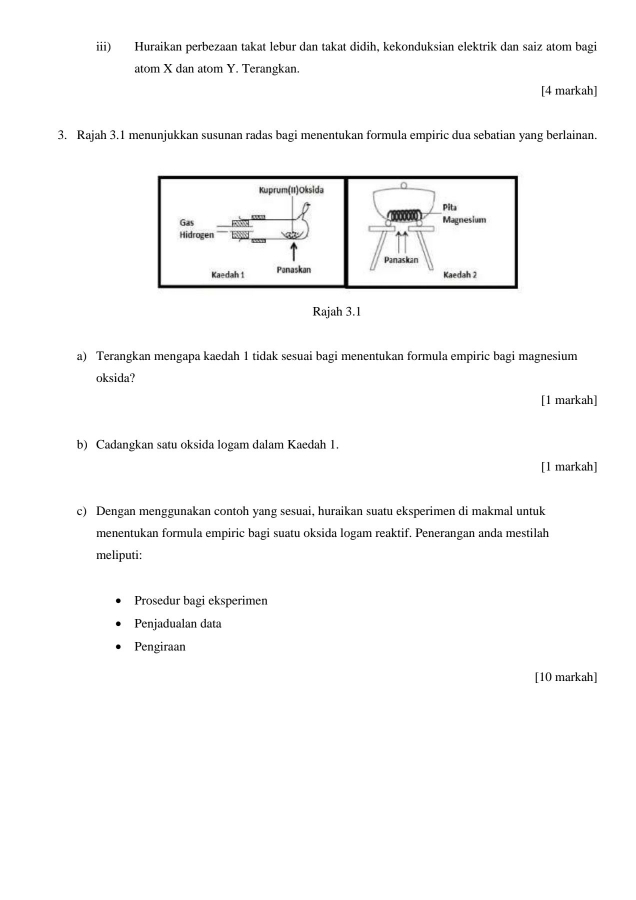 iii) Huraikan perbezaan takat lebur dan takat didih, kekonduksian elektrik dan saiz atom bagi atom X dan atom Y. Terangkan.

[4 markah]

3. Rajah 3.1 menunjukkan susunan radas bagi menentukan formula empiric dua sebatian yang berlainan.

Kuprum(II)Oksida
Gas Hidrogen
Panaskan
Kaedah 1
Pita Magnesium
Panaskan
Kaedah 2

Rajah 3.1

a) Terangkan mengapa kaedah 1 tidak sesuai bagi menentukan formula empiric bagi magnesium oksida?

[1 markah]

b) Cadangkan satu oksida logam dalam Kaedah 1.

[1 markah]

c) Dengan menggunakan contoh yang sesuai, huraikan suatu eksperimen di makmal untuk menentukan formula empiric bagi suatu oksida logam reaktif. Penerangan anda mestilah meliputi:

• Prosedur bagi eksperimen
• Penjadualan data
• Pengiraan

[10 markah]