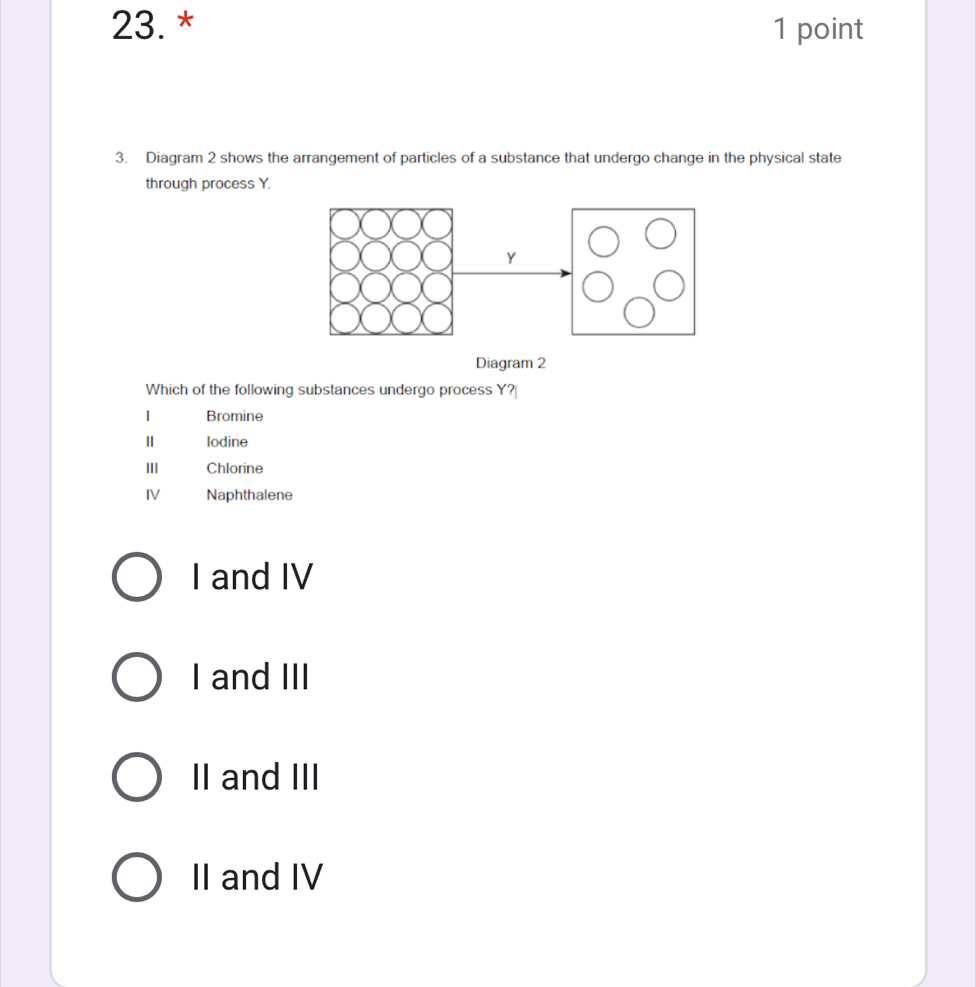 23. *

1 point

3. Diagram 2 shows the arrangement of particles of a substance that undergo change in the physical state through process Y.

Y

Diagram 2

Which of the following substances undergo process Y?

I Bromine
II Iodine
III Chlorine
IV Naphthalene

I and IV

I and III

II and III

II and IV