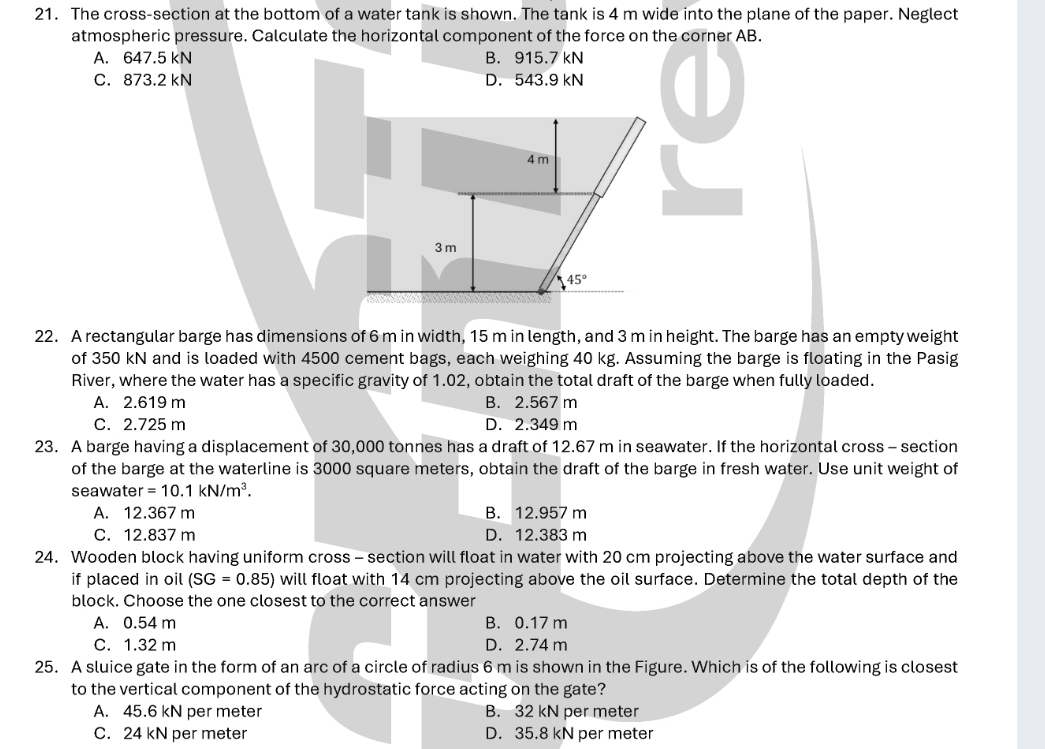 21. The cross-section at the bottom of a water tank is shown. The tank is 4 m wide into the plane of the paper. Neglect atmospheric pressure. Calculate the horizontal component of the force on the corner AB.
A. 647.5 kN
B. 915.7 kN
C. 873.2 kN
D. 543.9 kN

4 m
3 m
45°

22. A rectangular barge has dimensions of 6 m in width, 15 m in length, and 3 m in height. The barge has an empty weight of 350 kN and is loaded with 4500 cement bags, each weighing 40 kg. Assuming the barge is floating in the Pasig River, where the water has a specific gravity of 1.02, obtain the total draft of the barge when fully loaded.
A. 2.619 m
B. 2.567 m
C. 2.725 m
D. 2.349 m
23. A barge having a displacement of 30,000 tonnes has a draft of 12.67 m in seawater. If the horizontal cross – section of the barge at the waterline is 3000 square meters, obtain the draft of the barge in fresh water. Use unit weight of seawater = 10.1 kN/m$^3$.
A. 12.367 m
B. 12.957 m
C. 12.837 m
D. 12.383 m
24. Wooden block having uniform cross – section will float in water with 20 cm projecting above the water surface and if placed in oil (SG = 0.85) will float with 14 cm projecting above the oil surface. Determine the total depth of the block. Choose the one closest to the correct answer
A. 0.54 m
B. 0.17 m
C. 1.32 m
D. 2.74 m
25. A sluice gate in the form of an arc of a circle of radius 6 m is shown in the Figure. Which is of the following is closest to the vertical component of the hydrostatic force acting on the gate?
A. 45.6 kN per meter
B. 32 kN per meter
C. 24 kN per meter
D. 35.8 kN per meter