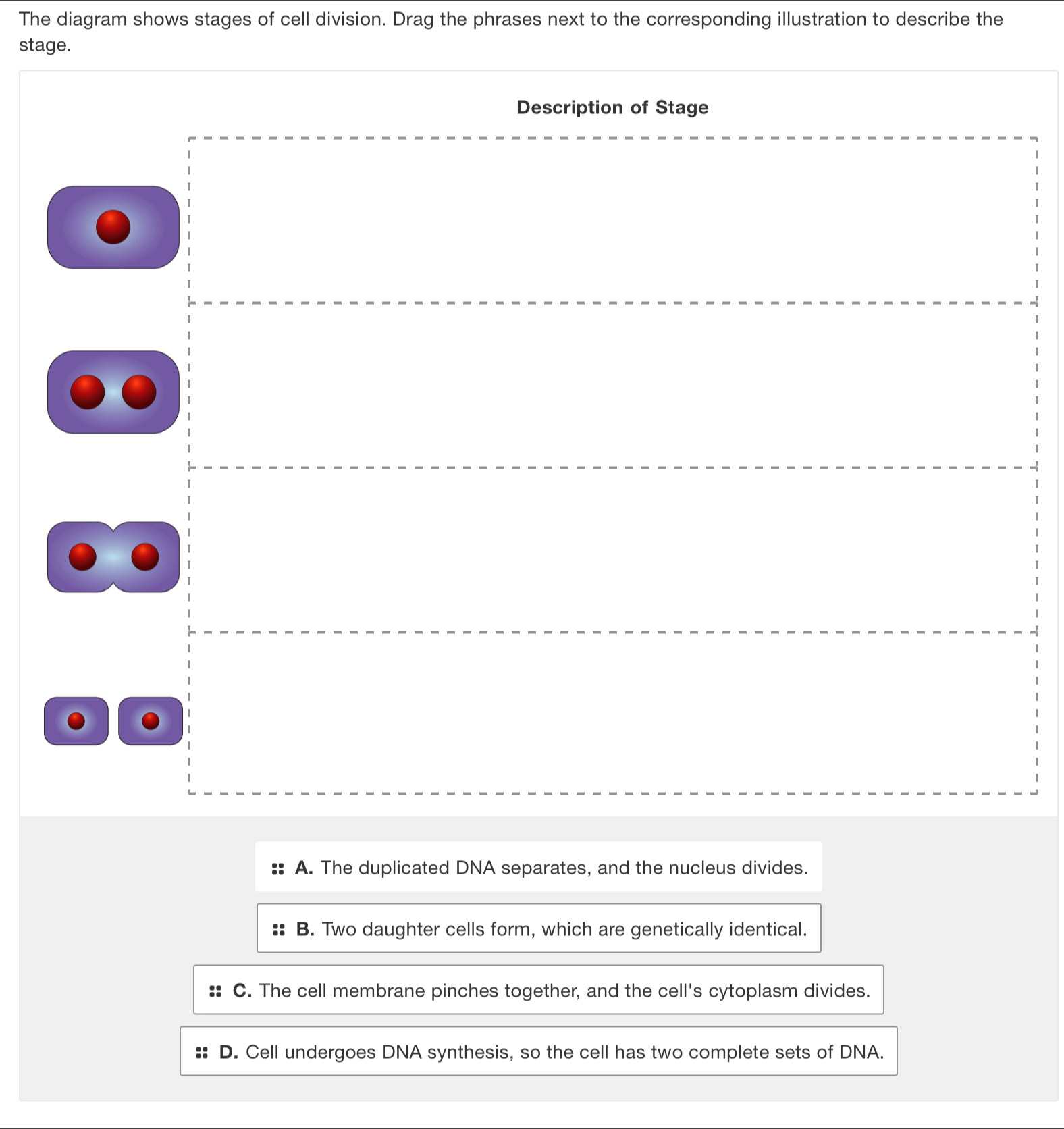 The diagram shows stages of cell division. Drag the phrases next to the corresponding illustration to describe the stage.

Description of Stage

A. The duplicated DNA separates, and the nucleus divides.

B. Two daughter cells form, which are genetically identical.

C. The cell membrane pinches together, and the cell's cytoplasm divides.

D. Cell undergoes DNA synthesis, so the cell has two complete sets of DNA.