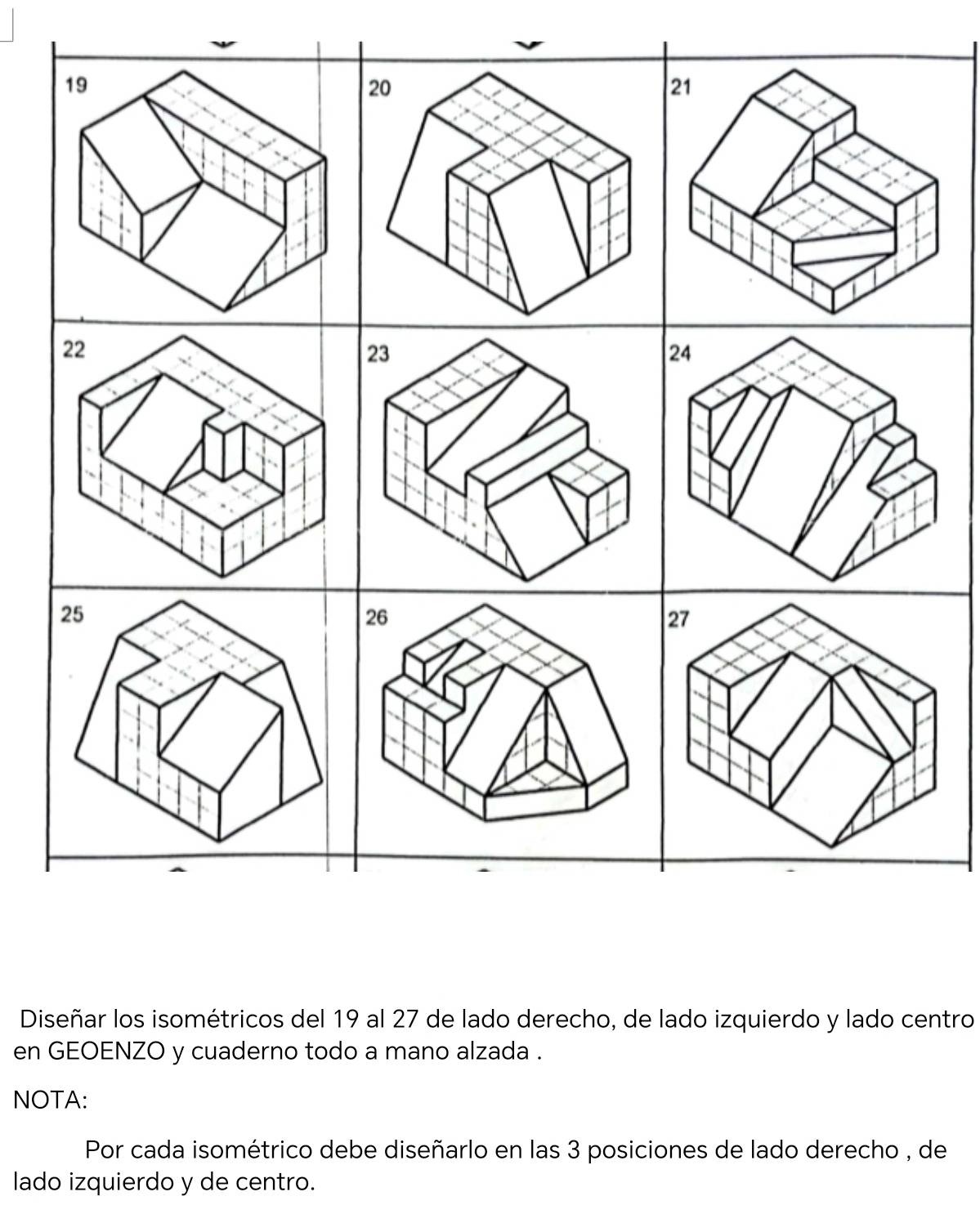 19

20

21

22

23

24

25

26

27

Diseñar los isométricos del 19 al 27 de lado derecho, de lado izquierdo y lado centro en GEOENZO y cuaderno todo a mano alzada .

NOTA:

Por cada isométrico debe diseñarlo en las 3 posiciones de lado derecho , de lado izquierdo y de centro.