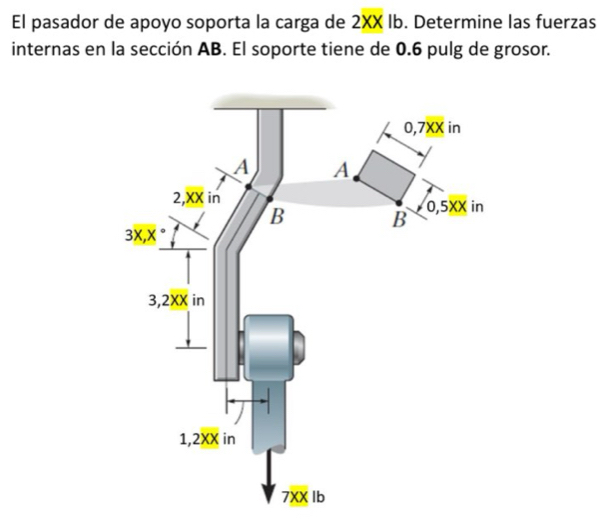 El pasador de apoyo soporta la carga de 2XX lb. Determine las fuerzas internas en la sección **AB**. El soporte tiene de **0.6** pulg de grosor.

0,7XX in
A
A
2,XX in
B
B
0,5XX in
3X,X °
3,2XX in
1,2XX in
7XX lb