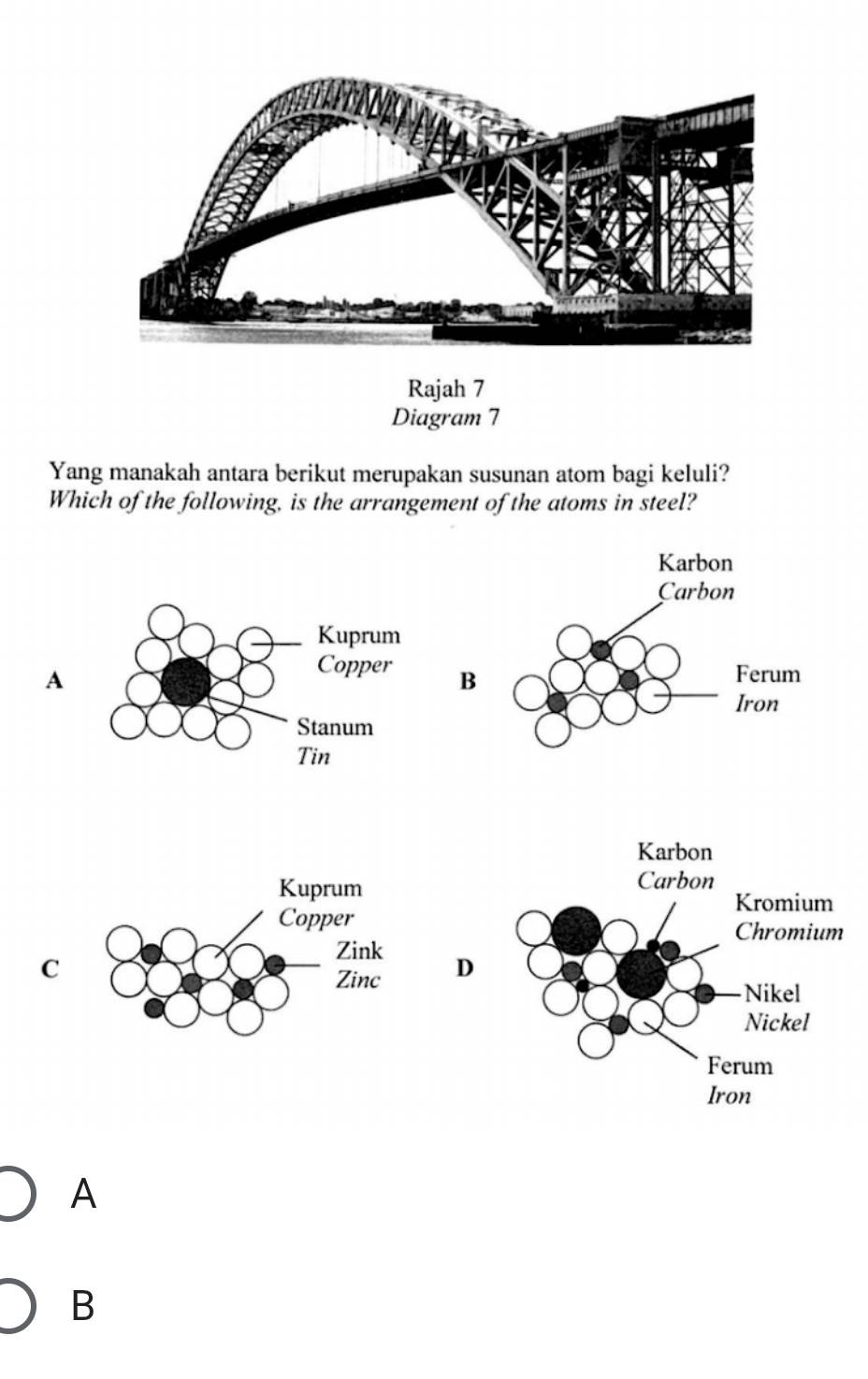 Rajah 7
Diagram 7

Yang manakah antara berikut merupakan susunan atom bagi keluli?
Which of the following, is the arrangement of the atoms in steel?

A
Kuprum
Copper
Stanum
Tin

B
Karbon
Carbon
Ferum
Iron

C
Kuprum
Copper
Zink
Zinc

D
Karbon
Carbon
Kromium
Chromium
Nikel
Nickel
Ferum
Iron

A

B