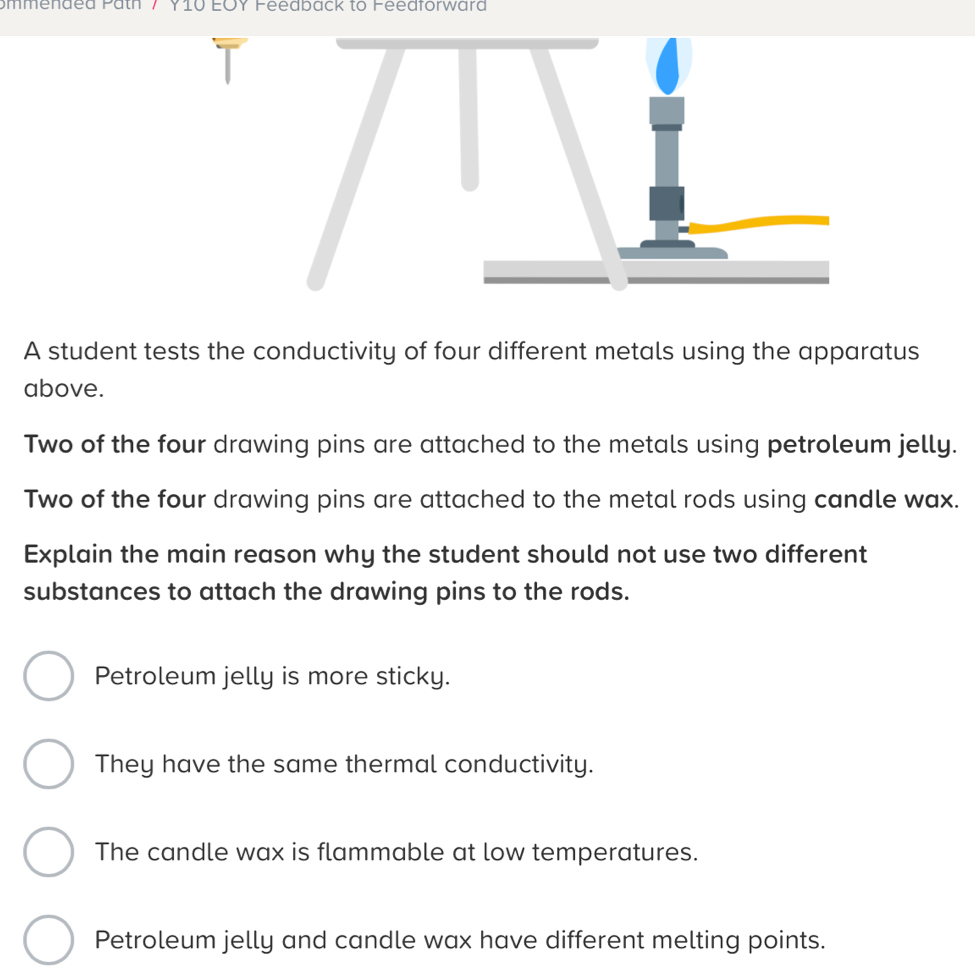 ommended Path / Y10 EOY Feedback to Feedforward

A student tests the conductivity of four different metals using the apparatus above.

Two of the four drawing pins are attached to the metals using petroleum jelly.

Two of the four drawing pins are attached to the metal rods using candle wax.

Explain the main reason why the student should not use two different substances to attach the drawing pins to the rods.

Petroleum jelly is more sticky.

They have the same thermal conductivity.

The candle wax is flammable at low temperatures.

Petroleum jelly and candle wax have different melting points.