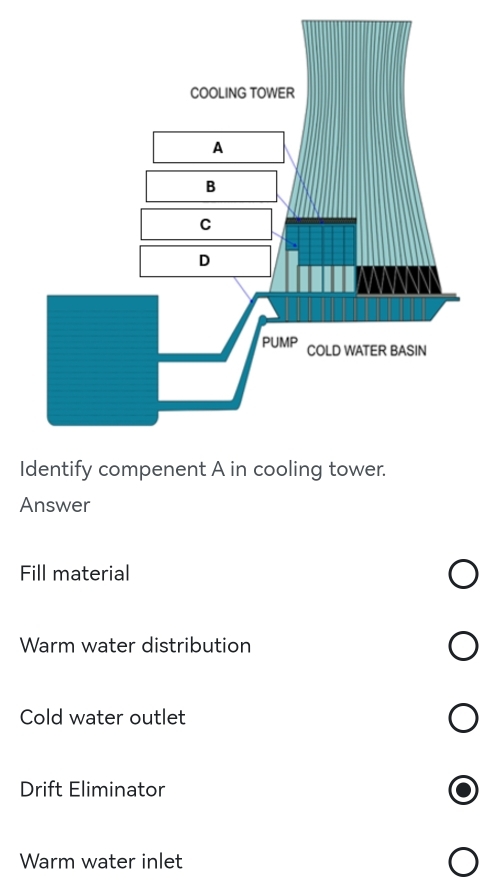 COOLING TOWER

A

B

C

D

PUMP

COLD WATER BASIN

Identify compenent A in cooling tower.

Answer

Fill material

Warm water distribution

Cold water outlet

Drift Eliminator

Warm water inlet