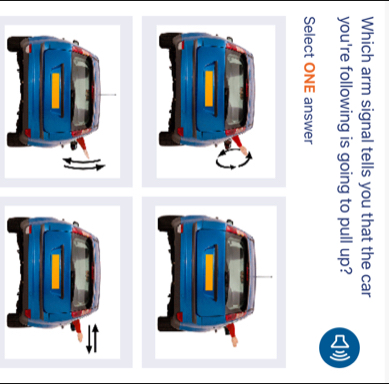 Which arm signal tells you that the car you're following is going to pull up?

Select ONE answer