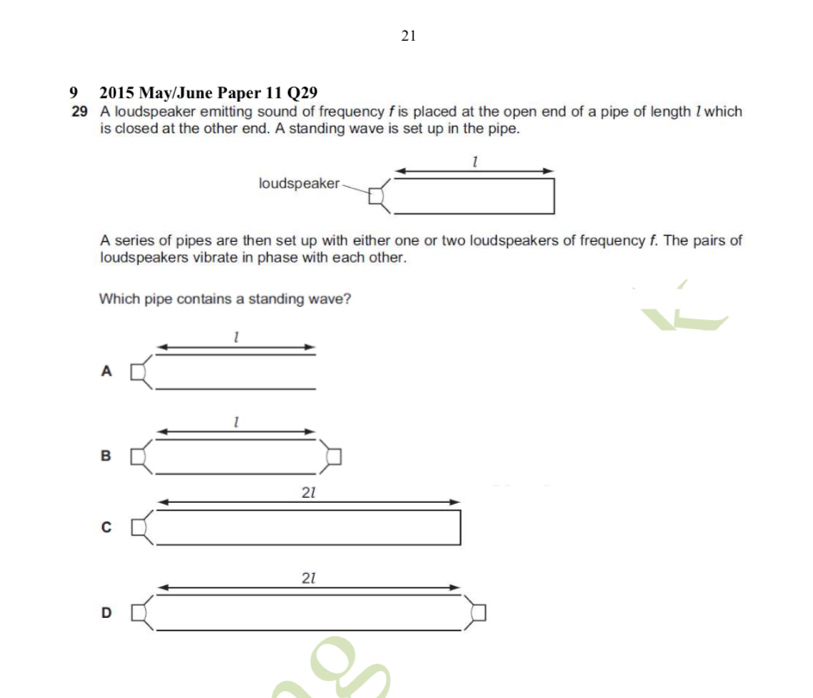 21

9 2015 May/June Paper 11 Q29

29 A loudspeaker emitting sound of frequency $f$ is placed at the open end of a pipe of length $l$ which is closed at the other end. A standing wave is set up in the pipe.

loudspeaker

$l$

A series of pipes are then set up with either one or two loudspeakers of frequency $f$. The pairs of loudspeakers vibrate in phase with each other.

Which pipe contains a standing wave?

A

$l$

B

$l$

C

$2l$

D

$2l$