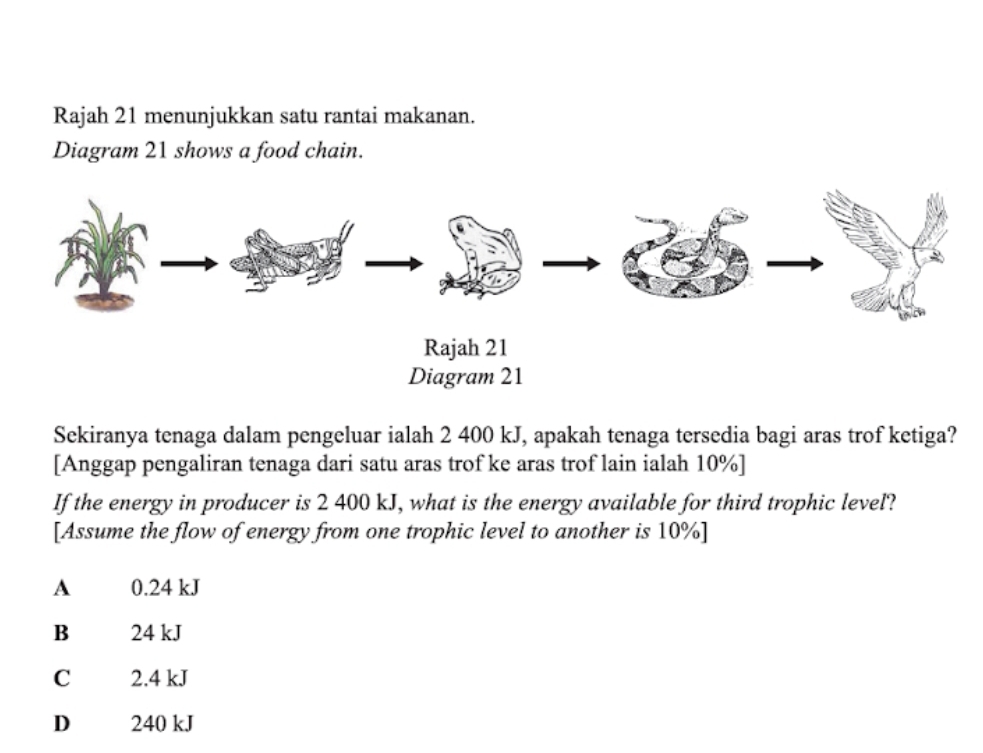 Rajah 21 menunjukkan satu rantai makanan.
Diagram 21 shows a food chain.

Rajah 21
Diagram 21

Sekiranya tenaga dalam pengeluar ialah 2 400 kJ, apakah tenaga tersedia bagi aras trof ketiga?
[Anggap pengaliran tenaga dari satu aras trof ke aras trof lain ialah 10%]

If the energy in producer is 2 400 kJ, what is the energy available for third trophic level?
[Assume the flow of energy from one trophic level to another is 10%]

A 0.24 kJ

B 24 kJ

C 2.4 kJ

D 240 kJ