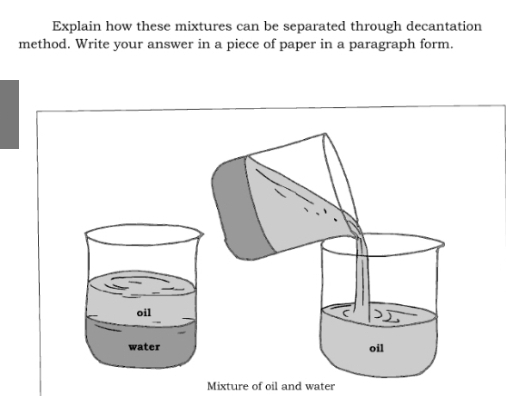 Explain how these mixtures can be separated through decantation method. Write your answer in a piece of paper in a paragraph form.

oil

water

oil

Mixture of oil and water