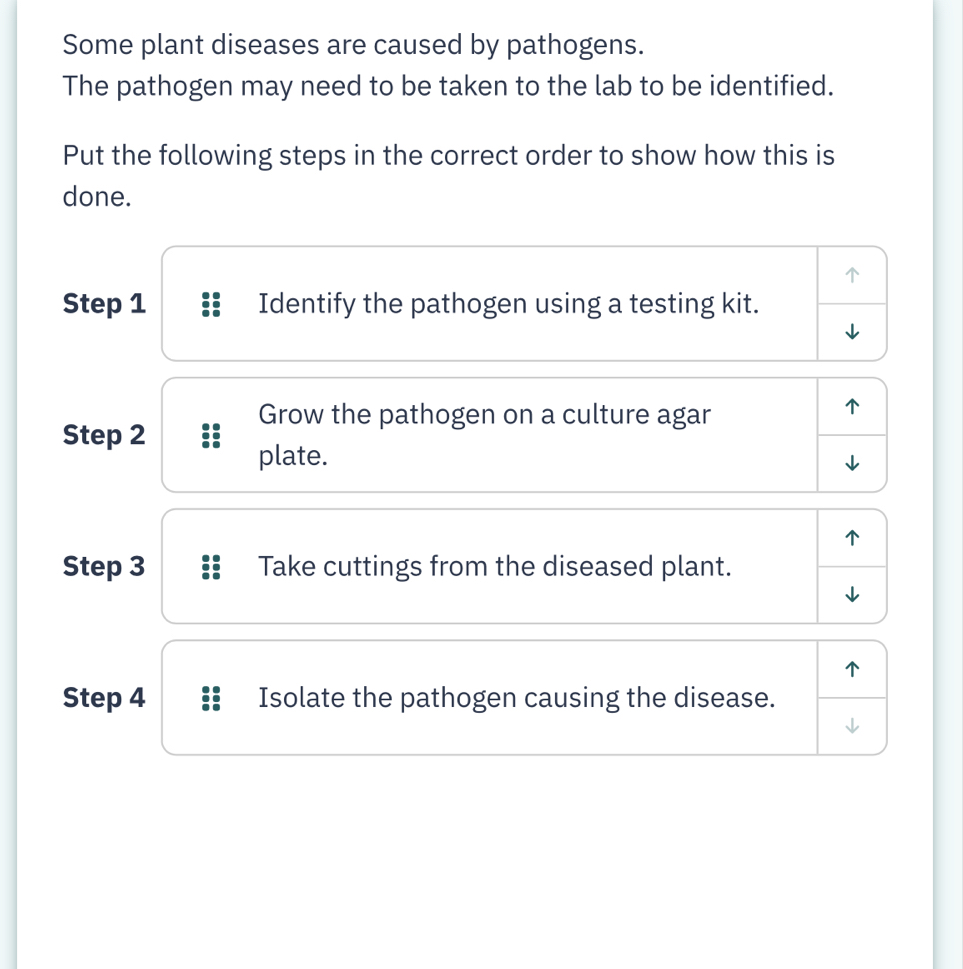 Some plant diseases are caused by pathogens.
The pathogen may need to be taken to the lab to be identified.

Put the following steps in the correct order to show how this is done.

Step 1 Identify the pathogen using a testing kit. ↑ ↓

Step 2 Grow the pathogen on a culture agar plate. ↑ ↓

Step 3 Take cuttings from the diseased plant. ↑ ↓

Step 4 Isolate the pathogen causing the disease. ↑ ↓