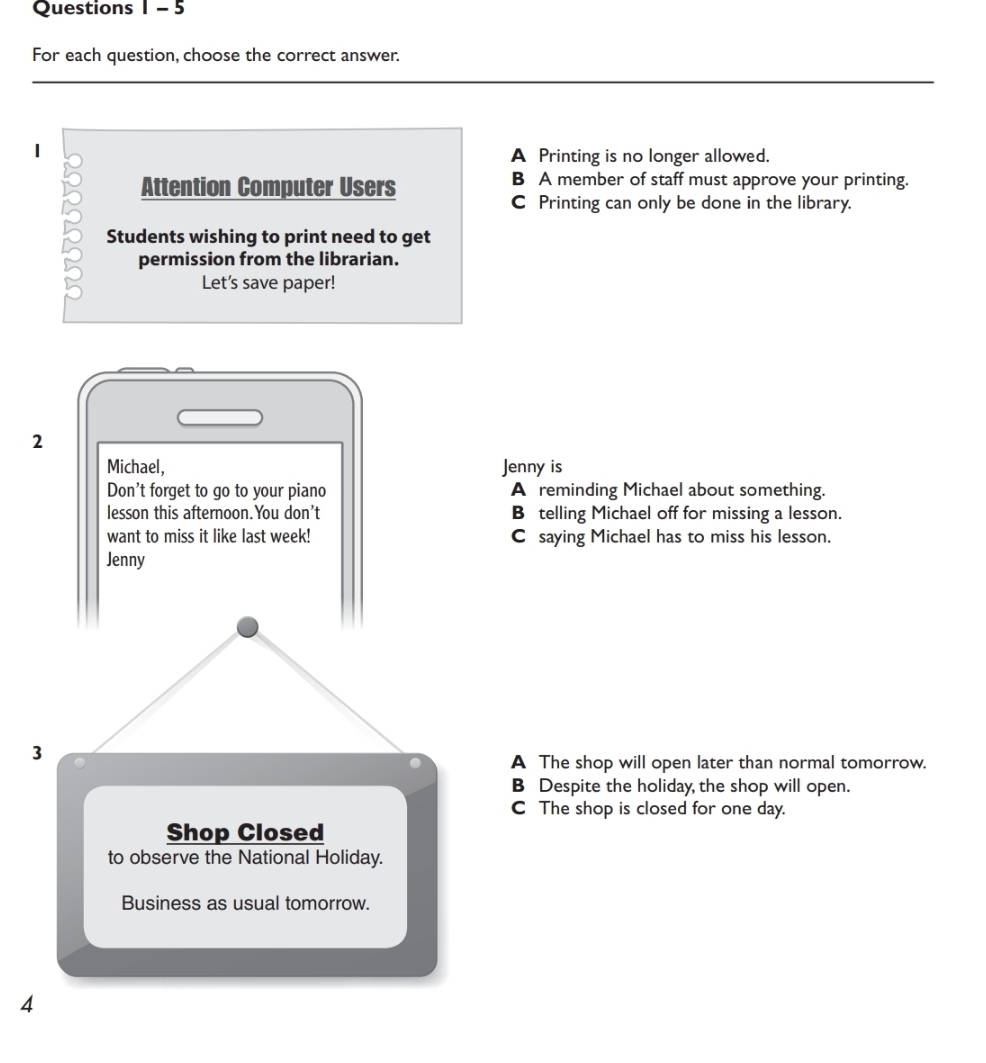 Questions 1 – 5

For each question, choose the correct answer.

1

Attention Computer Users

Students wishing to print need to get permission from the librarian.
Let's save paper!

A Printing is no longer allowed.
B A member of staff must approve your printing.
C Printing can only be done in the library.

2

Michael,
Don't forget to go to your piano lesson this afternoon. You don't want to miss it like last week!
Jenny

Jenny is
A reminding Michael about something.
B telling Michael off for missing a lesson.
C saying Michael has to miss his lesson.

3

Shop Closed
to observe the National Holiday.

Business as usual tomorrow.

A The shop will open later than normal tomorrow.
B Despite the holiday, the shop will open.
C The shop is closed for one day.

4