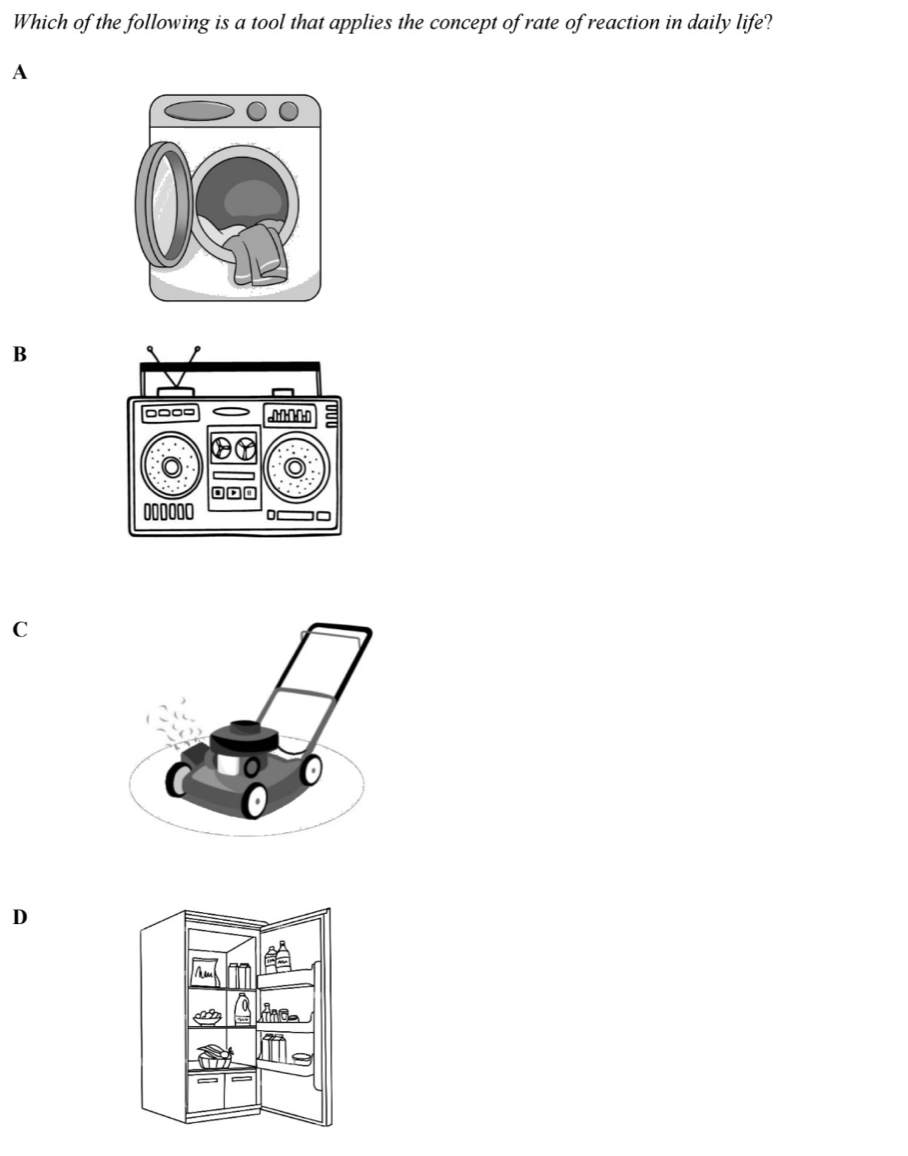 Which of the following is a tool that applies the concept of rate of reaction in daily life?

A

B

C

D