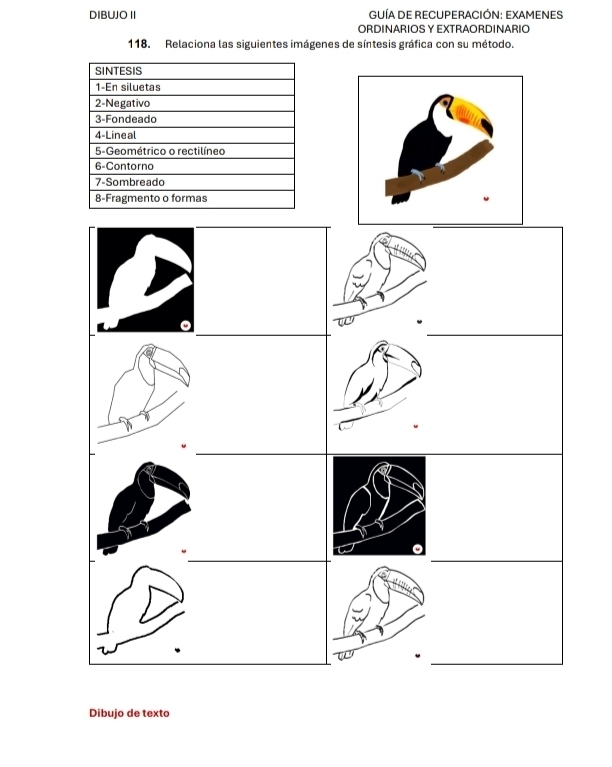 DIBUJO II

GUÍA DE RECUPERACIÓN: EXAMENES ORDINARIOS Y EXTRAORDINARIO

118. Relaciona las siguientes imágenes de síntesis gráfica con su método.

| SINTESIS |
|---|
| 1-En siluetas |
| 2-Negativo |
| 3-Fondeado |
| 4-Lineal |
| 5-Geométrico o rectilíneo |
| 6-Contorno |
| 7-Sombreado |
| 8-Fragmento o formas |

Dibujo de texto