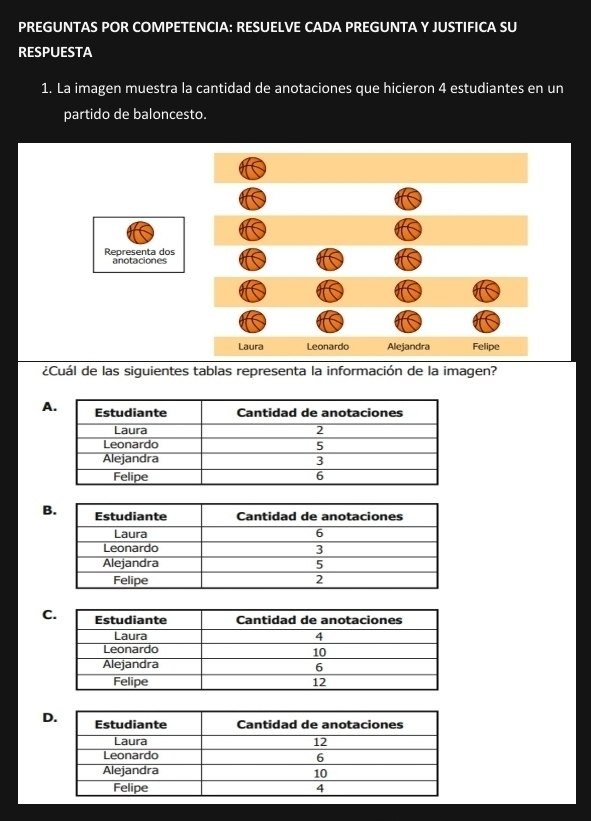 PREGUNTAS POR COMPETENCIA: RESUELVE CADA PREGUNTA Y JUSTIFICA SU RESPUESTA

1. La imagen muestra la cantidad de anotaciones que hicieron 4 estudiantes en un partido de baloncesto.

Representa dos anotaciones

Laura Leonardo Alejandra Felipe

¿Cuál de las siguientes tablas representa la información de la imagen?

A.
| Estudiante | Cantidad de anotaciones |
|---|---|
| Laura | 2 |
| Leonardo | 5 |
| Alejandra | 3 |
| Felipe | 6 |

B.
| Estudiante | Cantidad de anotaciones |
|---|---|
| Laura | 6 |
| Leonardo | 3 |
| Alejandra | 5 |
| Felipe | 2 |

C.
| Estudiante | Cantidad de anotaciones |
|---|---|
| Laura | 4 |
| Leonardo | 10 |
| Alejandra | 6 |
| Felipe | 12 |

D.
| Estudiante | Cantidad de anotaciones |
|---|---|
| Laura | 12 |
| Leonardo | 6 |
| Alejandra | 10 |
| Felipe | 4 |