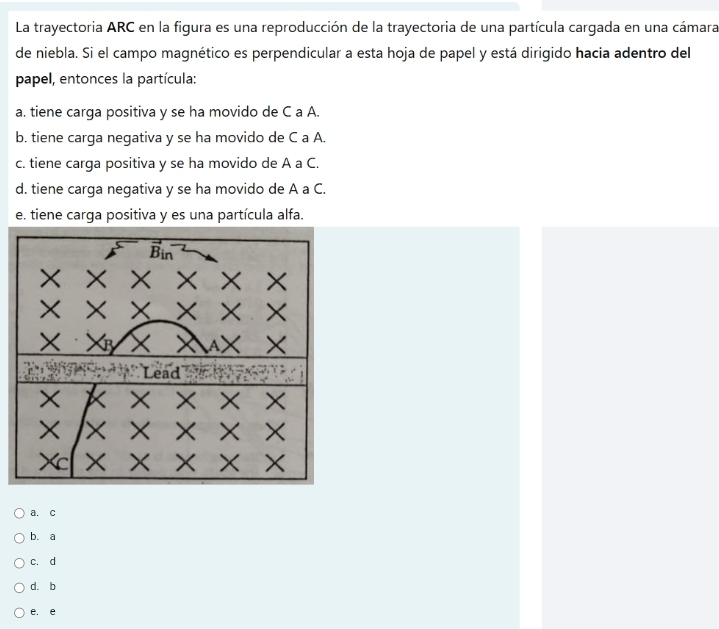 La trayectoria **ARC** en la figura es una reproducción de la trayectoria de una partícula cargada en una cámara de niebla. Si el campo magnético es perpendicular a esta hoja de papel y está dirigido **hacia adentro del papel**, entonces la partícula:

a. tiene carga positiva y se ha movido de C a A.

b. tiene carga negativa y se ha movido de C a A.

c. tiene carga positiva y se ha movido de A a C.

d. tiene carga negativa y se ha movido de A a C.

e. tiene carga positiva y es una partícula alfa.

$\vec{B}_{in}$

B

A

Lead

C

a. c

b. a

c. d

d. b

e. e