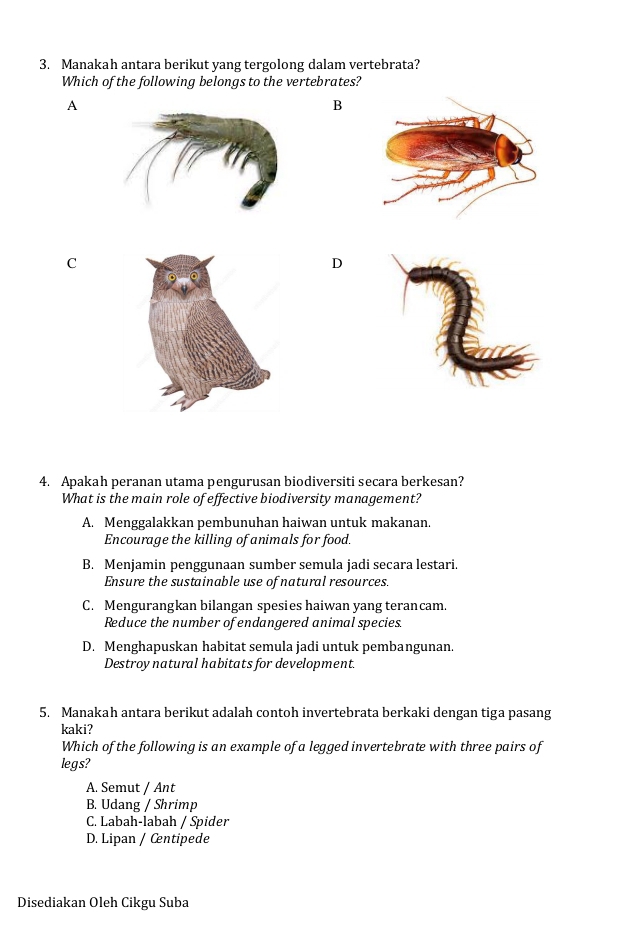 3. Manakah antara berikut yang tergolong dalam vertebrata?
Which of the following belongs to the vertebrates?

A

B

C

D

4. Apakah peranan utama pengurusan biodiversiti secara berkesan?
What is the main role of effective biodiversity management?

A. Menggalakkan pembunuhan haiwan untuk makanan.
Encourage the killing of animals for food.

B. Menjamin penggunaan sumber semula jadi secara lestari.
Ensure the sustainable use of natural resources.

C. Mengurangkan bilangan spesies haiwan yang terancam.
Reduce the number of endangered animal species.

D. Menghapuskan habitat semula jadi untuk pembangunan.
Destroy natural habitats for development.

5. Manakah antara berikut adalah contoh invertebrata berkaki dengan tiga pasang kaki?
Which of the following is an example of a legged invertebrate with three pairs of legs?

A. Semut / Ant
B. Udang / Shrimp
C. Labah-labah / Spider
D. Lipan / Centipede

Disediakan Oleh Cikgu Suba