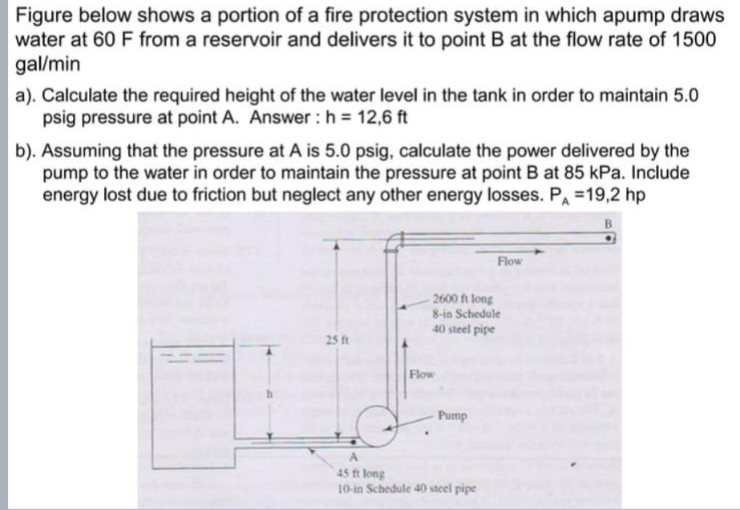 Figure below shows a portion of a fire protection system in which apump draws water at 60 F from a reservoir and delivers it to point B at the flow rate of 1500 gal/min

a). Calculate the required height of the water level in the tank in order to maintain 5.0 psig pressure at point A. Answer : h = 12,6 ft

b). Assuming that the pressure at A is 5.0 psig, calculate the power delivered by the pump to the water in order to maintain the pressure at point B at 85 kPa. Include energy lost due to friction but neglect any other energy losses. $P_A$ =19,2 hp

B

Flow

2600 ft long
8-in Schedule
40 steel pipe

25 ft

Flow

h

Pump

A

45 ft long
10-in Schedule 40 steel pipe