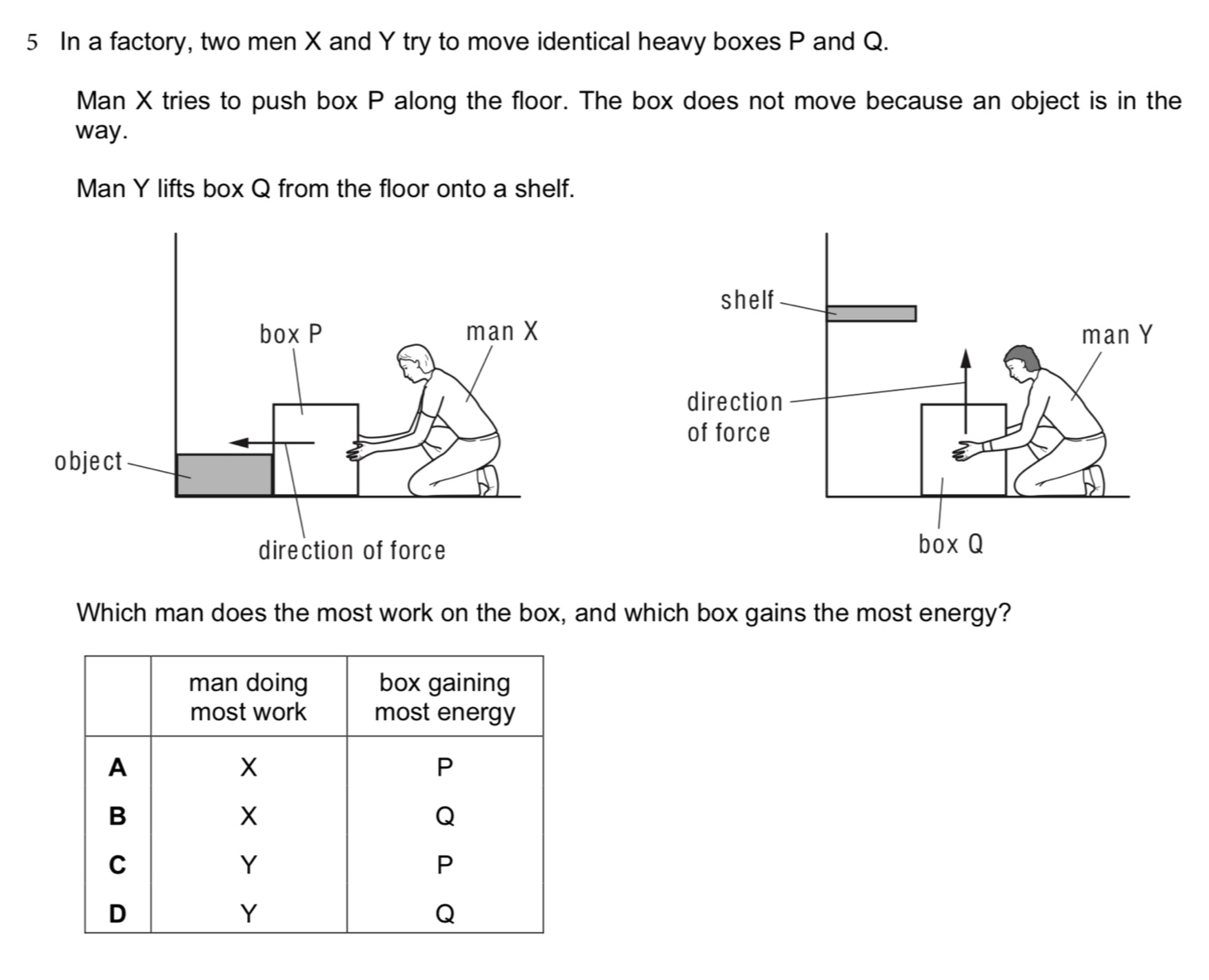 5 In a factory, two men X and Y try to move identical heavy boxes P and Q.

Man X tries to push box P along the floor. The box does not move because an object is in the way.

Man Y lifts box Q from the floor onto a shelf.

box P
man X
object
direction of force

shelf
man Y
direction of force
box Q

Which man does the most work on the box, and which box gains the most energy?

| | man doing most work | box gaining most energy |
|---|---|---|
| **A** | X | P |
| **B** | X | Q |
| **C** | Y | P |
| **D** | Y | Q |