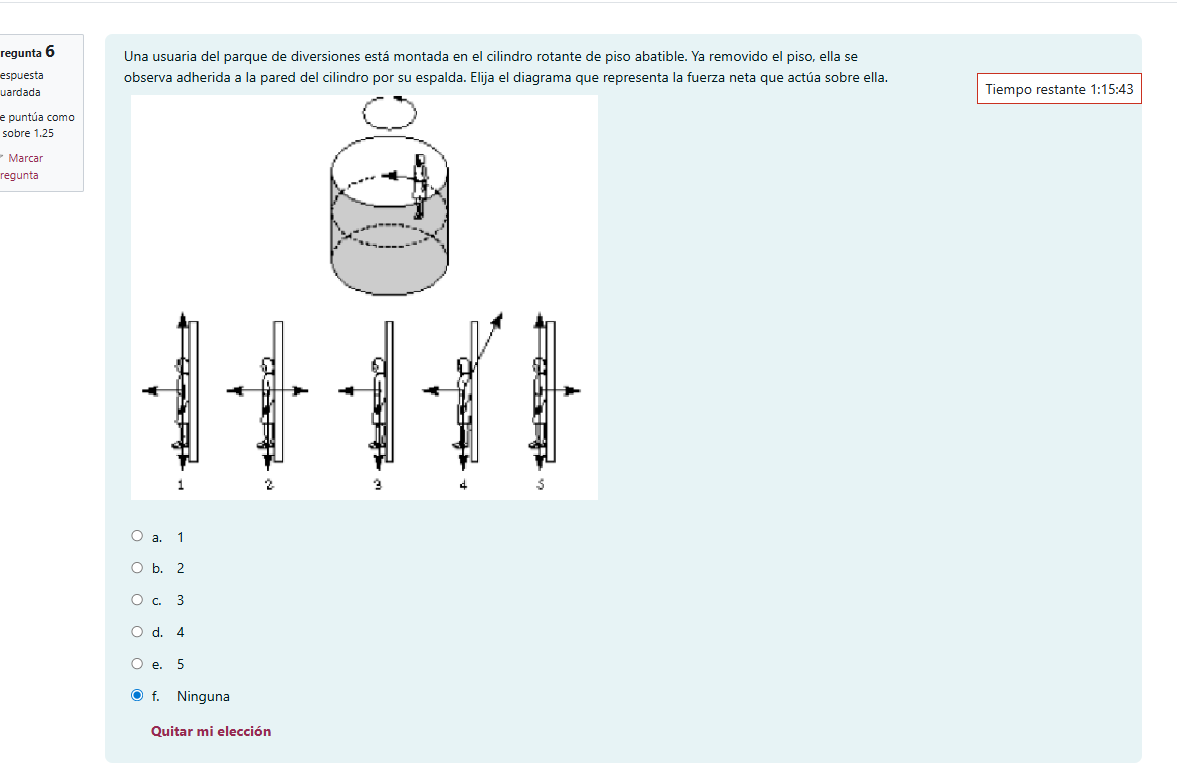 regunta 6
espuesta uardada
e puntúa como sobre 1.25
Marcar regunta

Una usuaria del parque de diversiones está montada en el cilindro rotante de piso abatible. Ya removido el piso, ella se observa adherida a la pared del cilindro por su espalda. Elija el diagrama que representa la fuerza neta que actúa sobre ella.

Tiempo restante 1:15:43

1 2 3 4 5

a. 1
b. 2
c. 3
d. 4
e. 5
f. Ninguna

Quitar mi elección