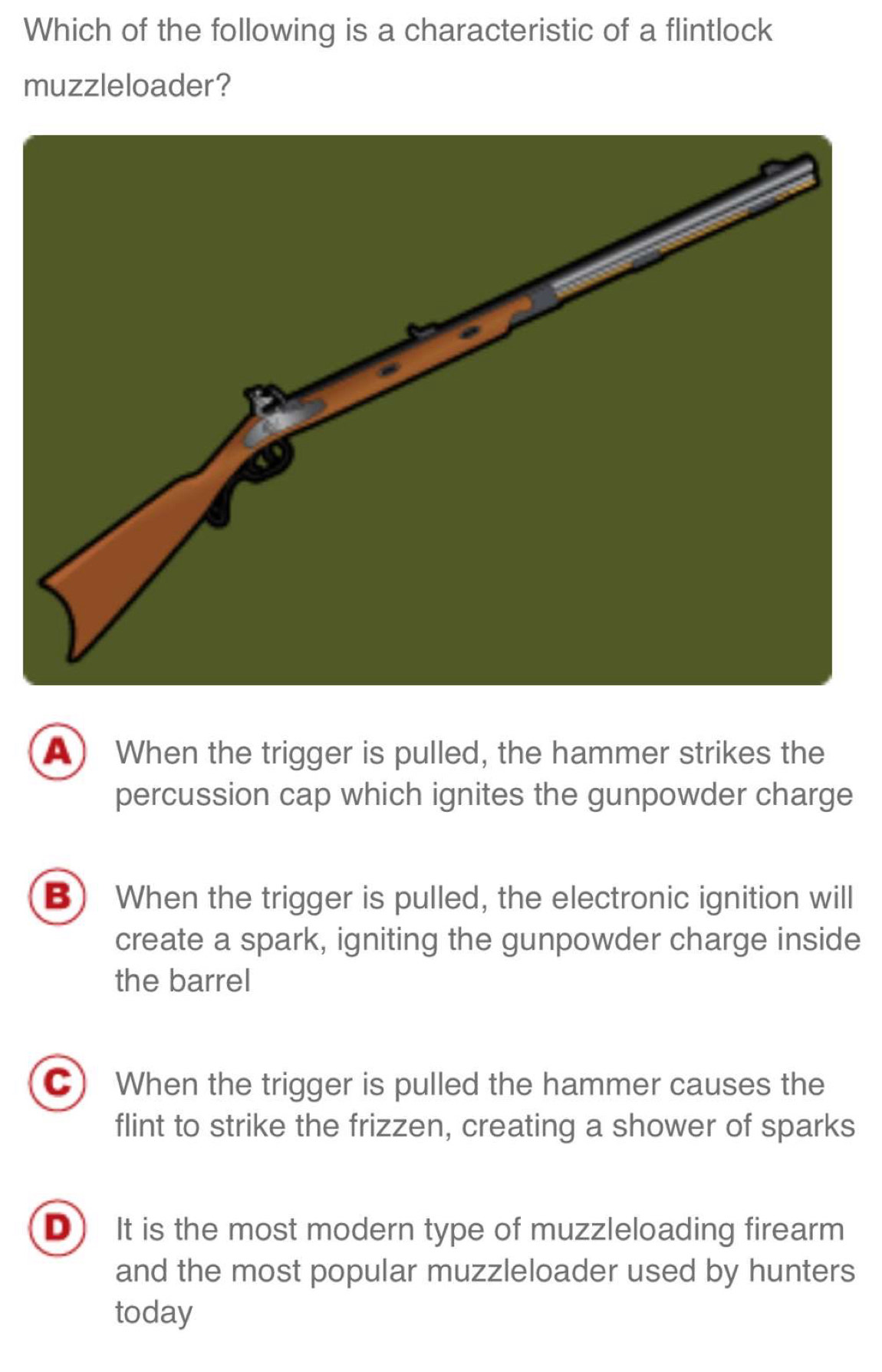 Which of the following is a characteristic of a flintlock muzzleloader?

A When the trigger is pulled, the hammer strikes the percussion cap which ignites the gunpowder charge

B When the trigger is pulled, the electronic ignition will create a spark, igniting the gunpowder charge inside the barrel

C When the trigger is pulled the hammer causes the flint to strike the frizzen, creating a shower of sparks

D It is the most modern type of muzzleloading firearm and the most popular muzzleloader used by hunters today