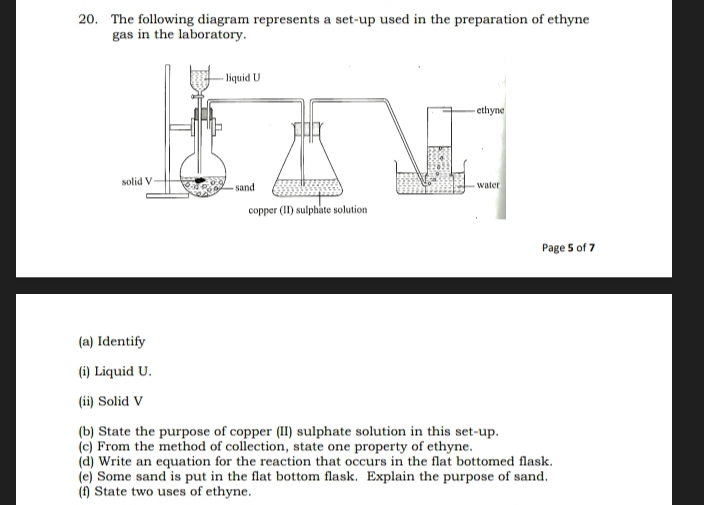 20. The following diagram represents a set-up used in the preparation of ethyne gas in the laboratory.

liquid U

ethyne

solid V

sand

water

copper (II) sulphate solution

Page 5 of 7

(a) Identify

(i) Liquid U.

(ii) Solid V

(b) State the purpose of copper (II) sulphate solution in this set-up.
(c) From the method of collection, state one property of ethyne.
(d) Write an equation for the reaction that occurs in the flat bottomed flask.
(e) Some sand is put in the flat bottom flask. Explain the purpose of sand.
(f) State two uses of ethyne.