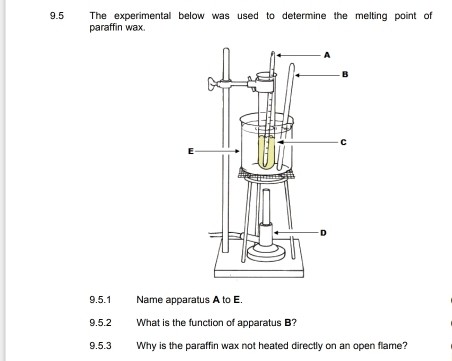 9.5 The experimental below was used to determine the melting point of paraffin wax.

A

B

C

E

D

9.5.1 Name apparatus **A** to **E**.

9.5.2 What is the function of apparatus **B**?

9.5.3 Why is the paraffin wax not heated directly on an open flame?