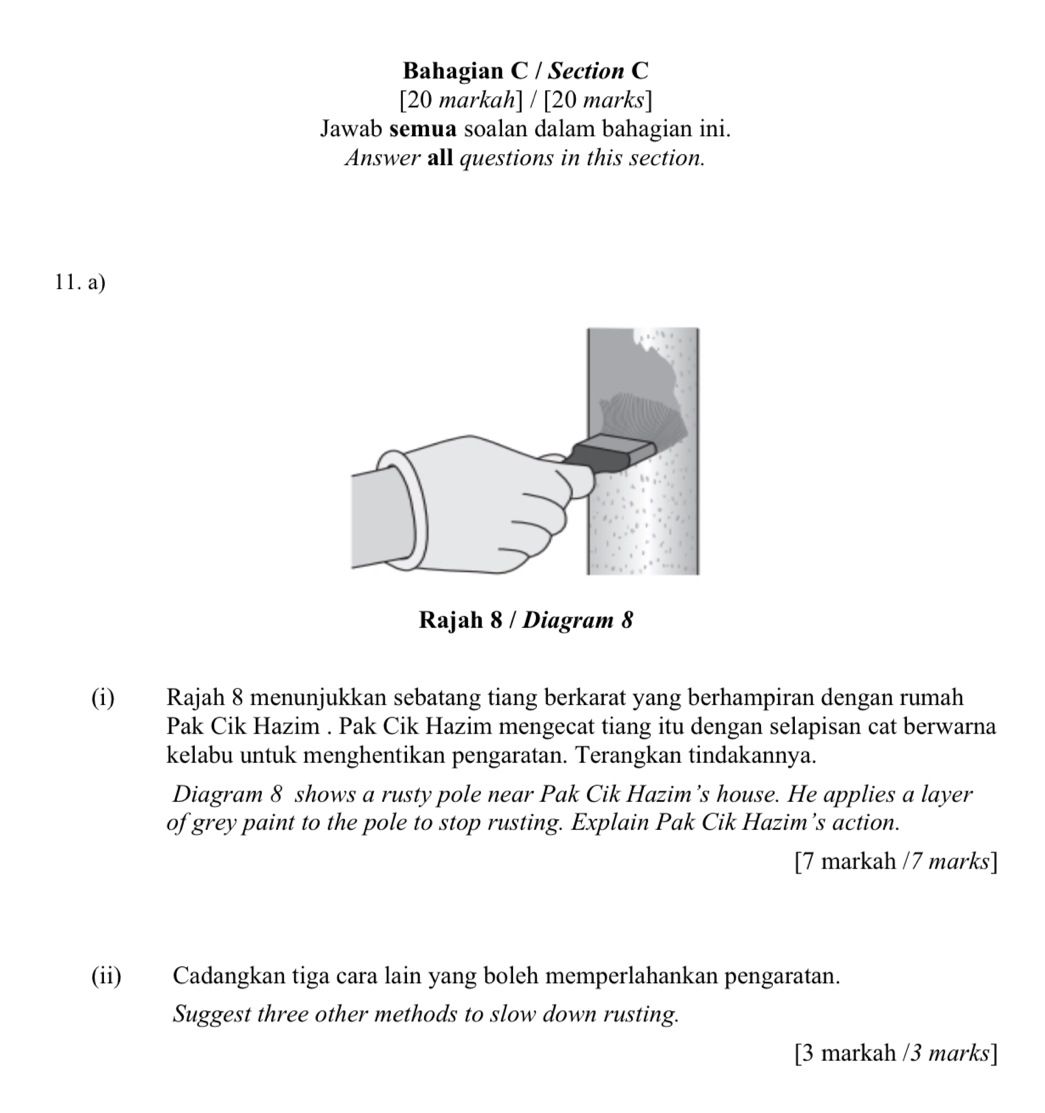 Bahagian C / Section C
[20 markah] / [20 marks]
Jawab semua soalan dalam bahagian ini.
Answer all questions in this section.

11. a)

Rajah 8 / Diagram 8

(i) Rajah 8 menunjukkan sebatang tiang berkarat yang berhampiran dengan rumah Pak Cik Hazim . Pak Cik Hazim mengecat tiang itu dengan selapisan cat berwarna kelabu untuk menghentikan pengaratan. Terangkan tindakannya.

Diagram 8 shows a rusty pole near Pak Cik Hazim's house. He applies a layer of grey paint to the pole to stop rusting. Explain Pak Cik Hazim's action.

[7 markah /7 marks]

(ii) Cadangkan tiga cara lain yang boleh memperlahankan pengaratan.

Suggest three other methods to slow down rusting.

[3 markah /3 marks]