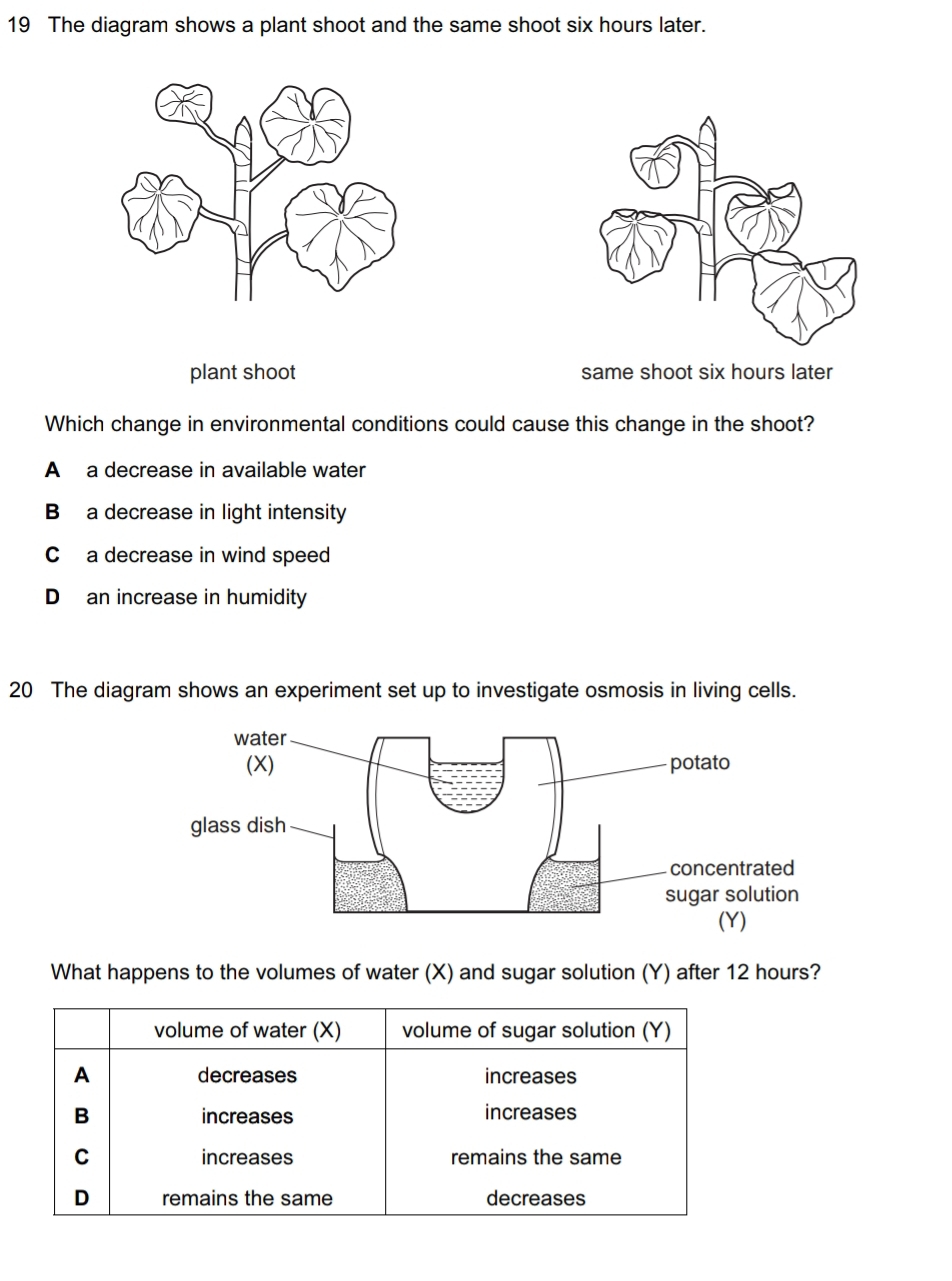 19 The diagram shows a plant shoot and the same shoot six hours later.

plant shoot

same shoot six hours later

Which change in environmental conditions could cause this change in the shoot?

A a decrease in available water

B a decrease in light intensity

C a decrease in wind speed

D an increase in humidity

20 The diagram shows an experiment set up to investigate osmosis in living cells.

water (X)

glass dish

potato

concentrated sugar solution (Y)

What happens to the volumes of water (X) and sugar solution (Y) after 12 hours?

| | volume of water (X) | volume of sugar solution (Y) |
|---|---|---|
| A | decreases | increases |
| B | increases | increases |
| C | increases | remains the same |
| D | remains the same | decreases |