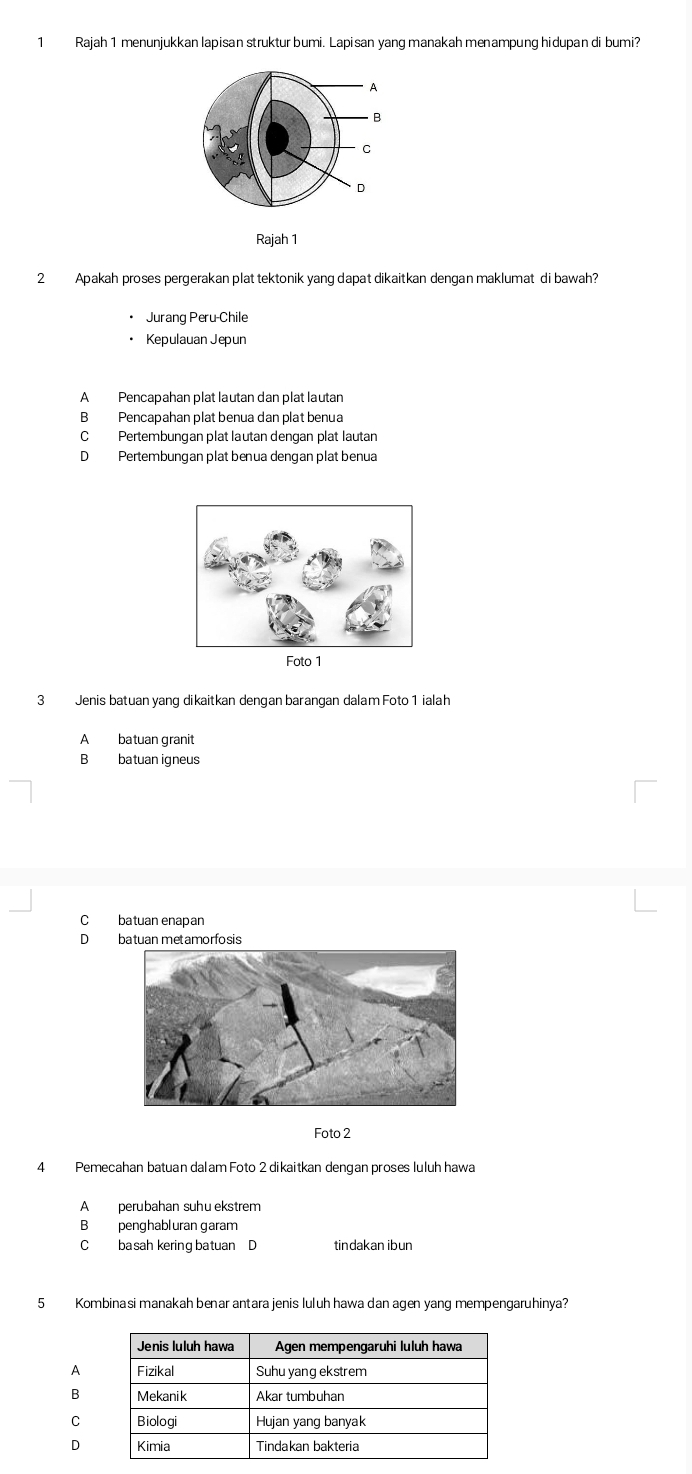 1 Rajah 1 menunjukkan lapisan struktur bumi. Lapisan yang manakah menampung hidupan di bumi?

A
B
C
D

Rajah 1

2 Apakah proses pergerakan plat tektonik yang dapat dikaitkan dengan maklumat di bawah?

• Jurang Peru-Chile
• Kepulauan Jepun

A Pencapahan plat lautan dan plat lautan
B Pencapahan plat benua dan plat benua
C Pertembungan plat lautan dengan plat lautan
D Pertembungan plat benua dengan plat benua

Foto 1

3 Jenis batuan yang dikaitkan dengan barangan dalam Foto 1 ialah

A batuan granit
B batuan igneus
C batuan enapan
D batuan metamorfosis

Foto 2

4 Pemecahan batuan dalam Foto 2 dikaitkan dengan proses luluh hawa

A perubahan suhu ekstrem
B penghabluran garam
C basah kering batuan D tindakan ibun

5 Kombinasi manakah benar antara jenis luluh hawa dan agen yang mempengaruhinya?

| | Jenis luluh hawa | Agen mempengaruhi luluh hawa |
|---|---|---|
| A | Fizikal | Suhu yang ekstrem |
| B | Mekanik | Akar tumbuhan |
| C | Biologi | Hujan yang banyak |
| D | Kimia | Tindakan bakteria |