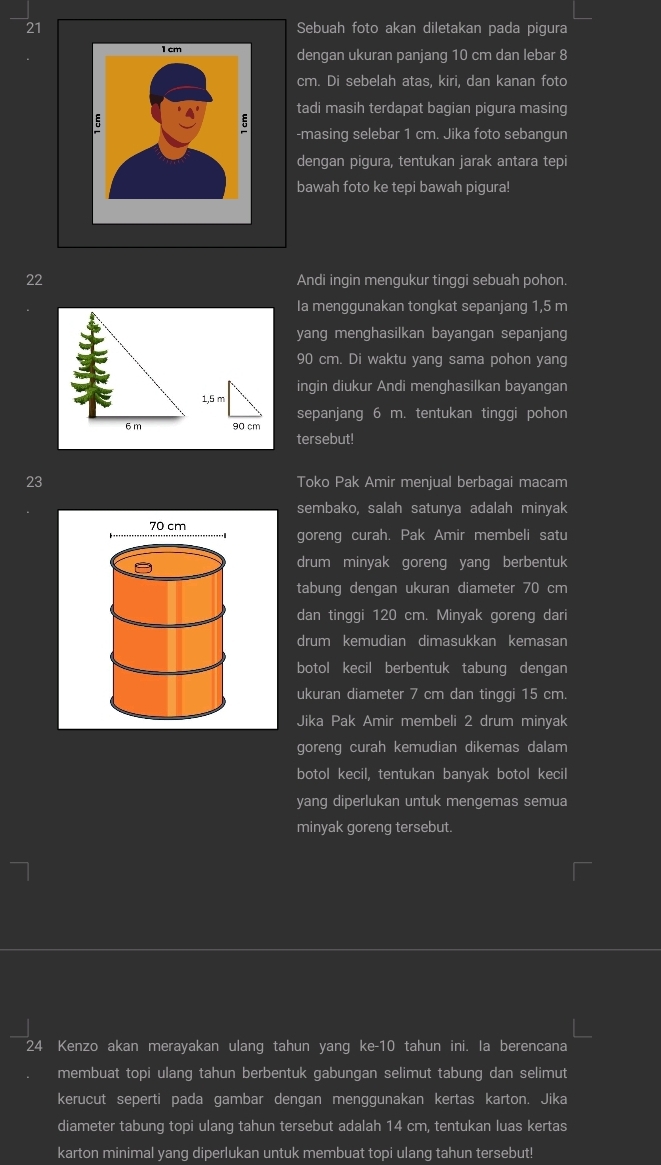 21

1 cm

1 cm

1 cm

Sebuah foto akan diletakan pada pigura dengan ukuran panjang 10 cm dan lebar 8 cm. Di sebelah atas, kiri, dan kanan foto tadi masih terdapat bagian pigura masing-masing selebar 1 cm. Jika foto sebangun dengan pigura, tentukan jarak antara tepi bawah foto ke tepi bawah pigura!

22

1,5 m

6 m

90 cm

Andi ingin mengukur tinggi sebuah pohon. Ia menggunakan tongkat sepanjang 1,5 m yang menghasilkan bayangan sepanjang 90 cm. Di waktu yang sama pohon yang ingin diukur Andi menghasilkan bayangan sepanjang 6 m. tentukan tinggi pohon tersebut!

23

70 cm

Toko Pak Amir menjual berbagai macam sembako, salah satunya adalah minyak goreng curah. Pak Amir membeli satu drum minyak goreng yang berbentuk tabung dengan ukuran diameter 70 cm dan tinggi 120 cm. Minyak goreng dari drum kemudian dimasukkan kemasan botol kecil berbentuk tabung dengan ukuran diameter 7 cm dan tinggi 15 cm. Jika Pak Amir membeli 2 drum minyak goreng curah kemudian dikemas dalam botol kecil, tentukan banyak botol kecil yang diperlukan untuk mengemas semua minyak goreng tersebut.

24 Kenzo akan merayakan ulang tahun yang ke-10 tahun ini. Ia berencana membuat topi ulang tahun berbentuk gabungan selimut tabung dan selimut kerucut seperti pada gambar dengan menggunakan kertas karton. Jika diameter tabung topi ulang tahun tersebut adalah 14 cm, tentukan luas kertas karton minimal yang diperlukan untuk membuat topi ulang tahun tersebut!