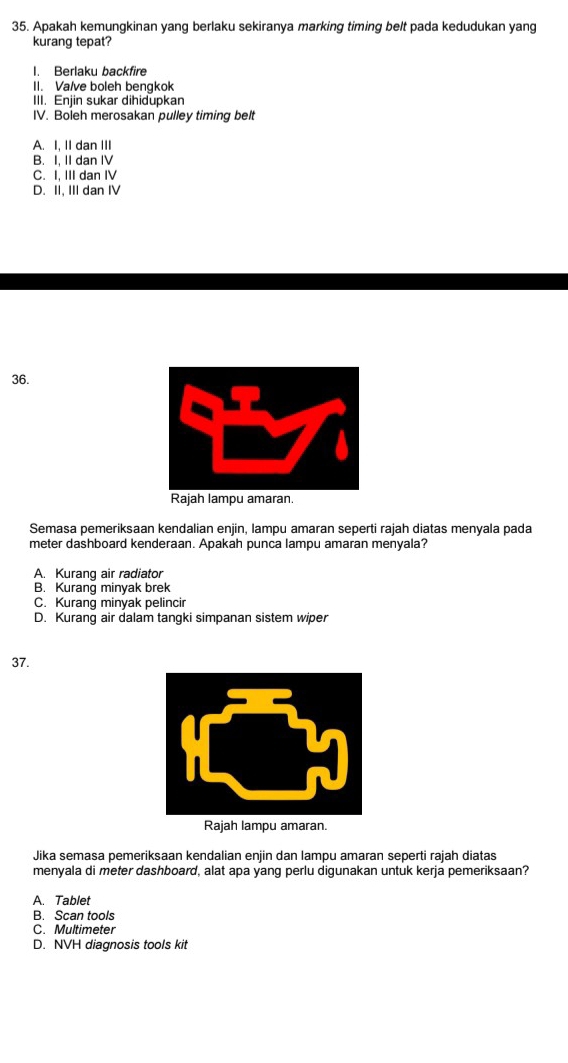 35. Apakah kemungkinan yang berlaku sekiranya marking timing belt pada kedudukan yang kurang tepat?

I. Berlaku backfire
II. Valve boleh bengkok
III. Enjin sukar dihidupkan
IV. Boleh merosakan pulley timing belt

A. I, II dan III
B. I, II dan IV
C. I, III dan IV
D. II, III dan IV

36.

Rajah lampu amaran.

Semasa pemeriksaan kendalian enjin, lampu amaran seperti rajah diatas menyala pada meter dashboard kenderaan. Apakah punca lampu amaran menyala?

A. Kurang air radiator
B. Kurang minyak brek
C. Kurang minyak pelincir
D. Kurang air dalam tangki simpanan sistem wiper

37.

Rajah lampu amaran.

Jika semasa pemeriksaan kendalian enjin dan lampu amaran seperti rajah diatas menyala di meter dashboard, alat apa yang perlu digunakan untuk kerja pemeriksaan?

A. Tablet
B. Scan tools
C. Multimeter
D. NVH diagnosis tools kit