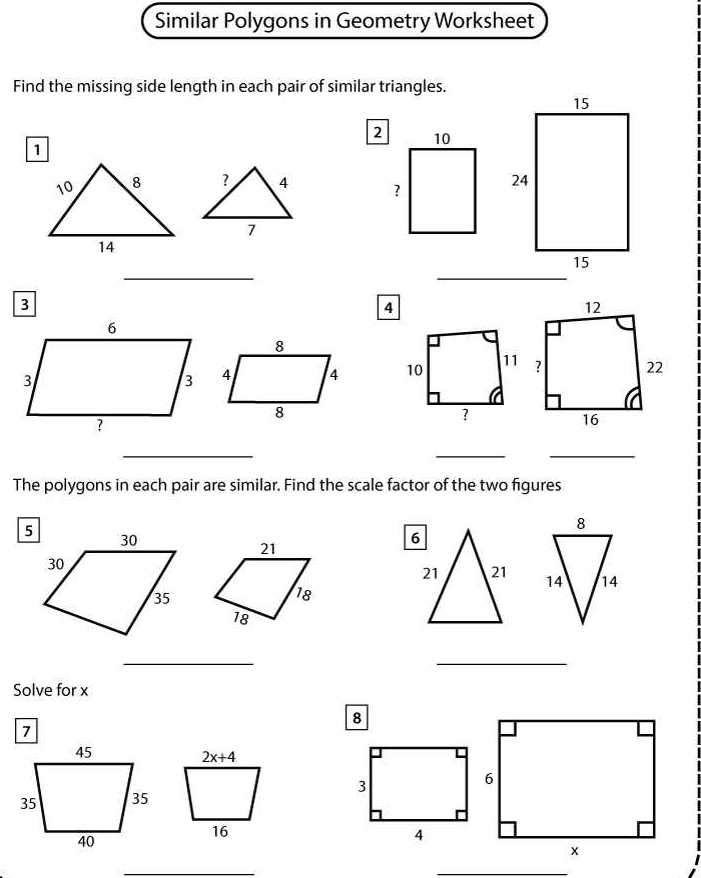 Similar Polygons in Geometry Worksheet

Find the missing side length in each pair of similar triangles.

1
10 8 14
? 4 7

2
10 ?
15 24 15

3
6 3 3 ?
8 4 4 8

4
10 11 ?
12 ? 22 16

The polygons in each pair are similar. Find the scale factor of the two figures

5
30 30 35
21 18 18

6
21 21
8 14 14

Solve for x

7
45 35 35 40
2x+4 16

8
3 4
6 x