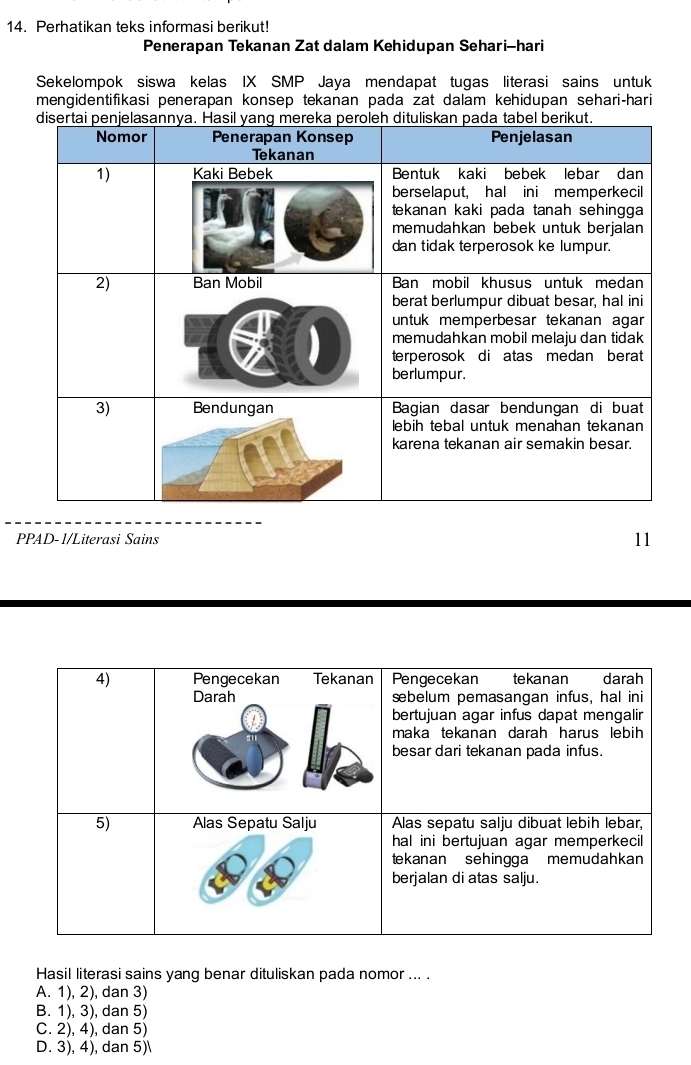 14. Perhatikan teks informasi berikut!

Penerapan Tekanan Zat dalam Kehidupan Sehari–hari

Sekelompok siswa kelas IX SMP Jaya mendapat tugas literasi sains untuk mengidentifikasi penerapan konsep tekanan pada zat dalam kehidupan sehari-hari disertai penjelasannya. Hasil yang mereka peroleh dituliskan pada tabel berikut.

| Nomor | Penerapan Konsep Tekanan | Penjelasan |
|---|---|---|
| 1) | Kaki Bebek | Bentuk kaki bebek lebar dan berselaput, hal ini memperkecil tekanan kaki pada tanah sehingga memudahkan bebek untuk berjalan dan tidak terperosok ke lumpur. |
| 2) | Ban Mobil | Ban mobil khusus untuk medan berat berlumpur dibuat besar, hal ini untuk memperbesar tekanan agar memudahkan mobil melaju dan tidak terperosok di atas medan berat berlumpur. |
| 3) | Bendungan | Bagian dasar bendungan di buat lebih tebal untuk menahan tekanan karena tekanan air semakin besar. |

PPAD-1/Literasi Sains

11

| 4) | Pengecekan Tekanan Darah | Pengecekan tekanan darah sebelum pemasangan infus, hal ini bertujuan agar infus dapat mengalir maka tekanan darah harus lebih besar dari tekanan pada infus. |
|---|---|---|
| 5) | Alas Sepatu Salju | Alas sepatu salju dibuat lebih lebar, hal ini bertujuan agar memperkecil tekanan sehingga memudahkan berjalan di atas salju. |

Hasil literasi sains yang benar dituliskan pada nomor ... .
A. 1), 2), dan 3)
B. 1), 3), dan 5)
C. 2), 4), dan 5)
D. 3), 4), dan 5)\