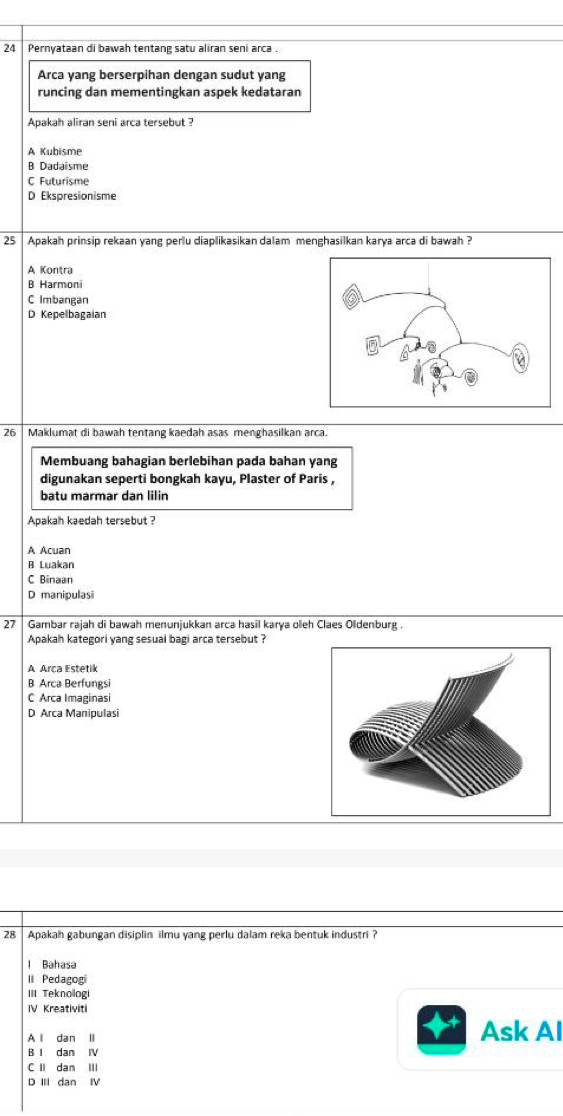 24 Pernyataan di bawah tentang satu aliran seni arca .

Arca yang berserpihan dengan sudut yang runcing dan mementingkan aspek kedataran

Apakah aliran seni arca tersebut ?

A Kubisme
B Dadaisme
C Futurisme
D Ekspresionisme

25 Apakah prinsip rekaan yang perlu diaplikasikan dalam menghasilkan karya arca di bawah ?

A Kontra
B Harmoni
C Imbangan
D Kepelbagaian

26 Maklumat di bawah tentang kaedah asas menghasilkan arca.

Membuang bahagian berlebihan pada bahan yang digunakan seperti bongkah kayu, Plaster of Paris , batu marmar dan lilin

Apakah kaedah tersebut ?

A Acuan
B Luakan
C Binaan
D manipulasi

27 Gambar rajah di bawah menunjukkan arca hasil karya oleh Claes Oldenburg .
Apakah kategori yang sesuai bagi arca tersebut ?

A Arca Estetik
B Arca Berfungsi
C Arca Imaginasi
D Arca Manipulasi

28 Apakah gabungan disiplin ilmu yang perlu dalam reka bentuk industri ?

I Bahasa
II Pedagogi
III Teknologi
IV Kreativiti

A I dan II
B I dan IV
C II dan III
D III dan IV

Ask AI