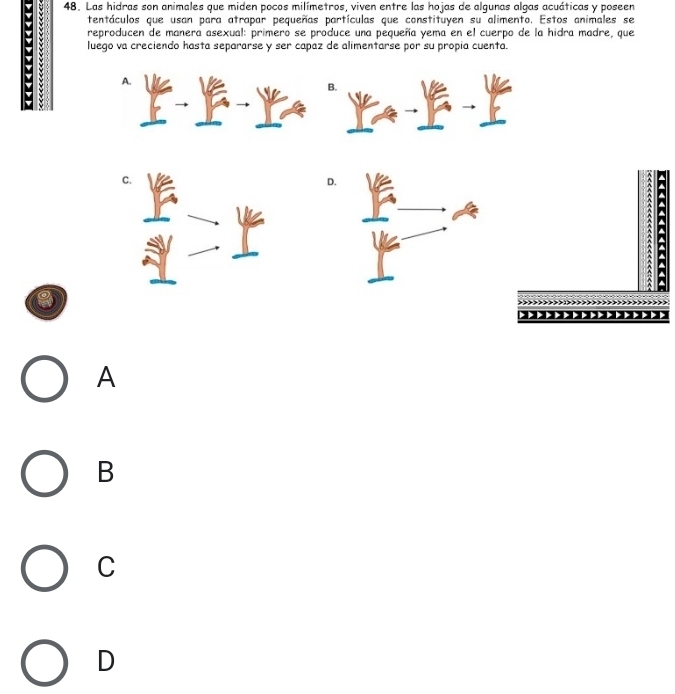 48. Las hidras son animales que miden pocos milímetros, viven entre las hojas de algunas algas acuáticas y poseen tentáculos que usan para atrapar pequeñas partículas que constituyen su alimento. Estos animales se reproducen de manera asexual: primero se produce una pequeña yema en el cuerpo de la hidra madre, que luego va creciendo hasta separarse y ser capaz de alimentarse por su propia cuenta.

A.

B.

C.

D.

A

B

C

D