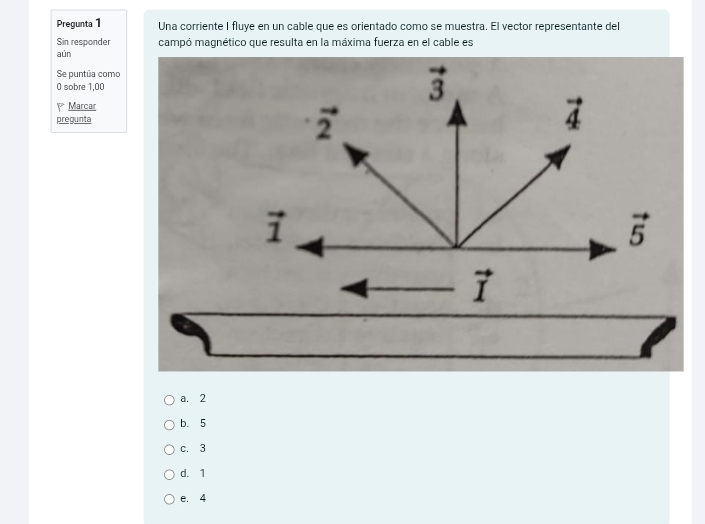 Pregunta 1

Sin responder aún

Se puntúa como 0 sobre 1,00

Marcar pregunta

Una corriente I fluye en un cable que es orientado como se muestra. El vector representante del campó magnético que resulta en la máxima fuerza en el cable es

$\vec{3}$

$\vec{2}$

$\vec{4}$

$\vec{1}$

$\vec{5}$

$\vec{I}$

a. 2

b. 5

c. 3

d. 1

e. 4