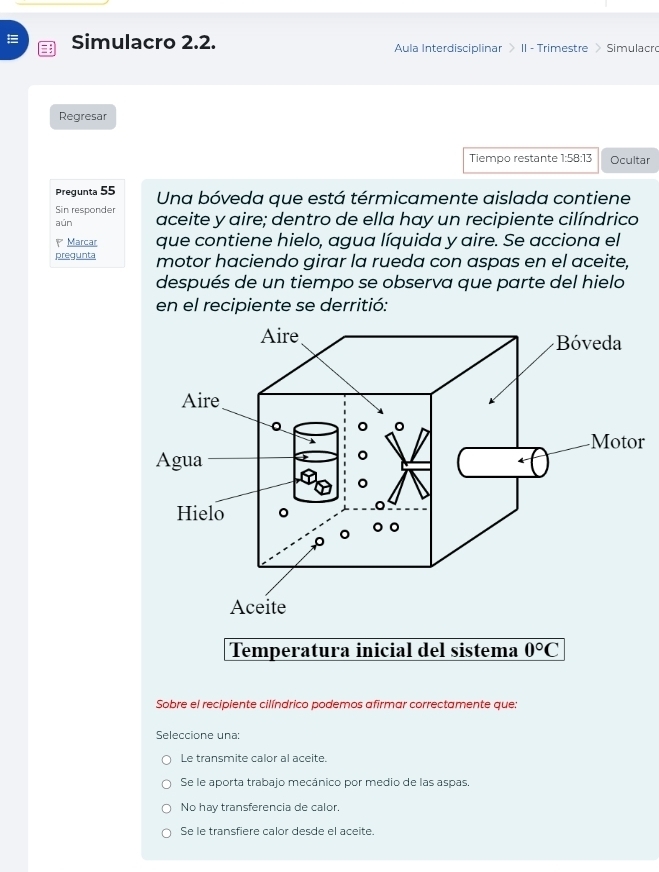 Simulacro 2.2.

Aula Interdisciplinar > II - Trimestre > Simulacro

Regresar

Tiempo restante 1:58:13 Ocultar

Pregunta 55
Sin responder aún
Marcar pregunta

Una bóveda que está térmicamente aislada contiene aceite y aire; dentro de ella hay un recipiente cilíndrico que contiene hielo, agua líquida y aire. Se acciona el motor haciendo girar la rueda con aspas en el aceite, después de un tiempo se observa que parte del hielo en el recipiente se derritió:

Aire
Bóveda
Aire
Motor
Agua
Hielo
Aceite

Temperatura inicial del sistema 0°C

Sobre el recipiente cilíndrico podemos afirmar correctamente que:

Seleccione una:
Le transmite calor al aceite.
Se le aporta trabajo mecánico por medio de las aspas.
No hay transferencia de calor.
Se le transfiere calor desde el aceite.