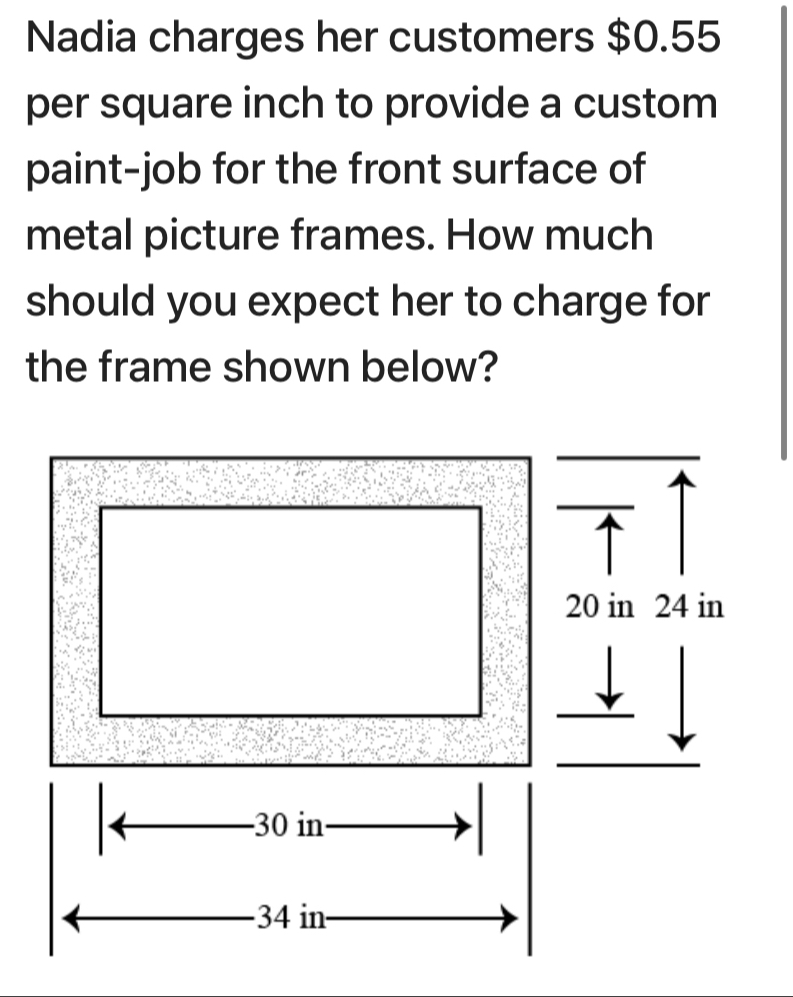 Nadia charges her customers $0.55 per square inch to provide a custom paint-job for the front surface of metal picture frames. How much should you expect her to charge for the frame shown below?

20 in 24 in

30 in

34 in