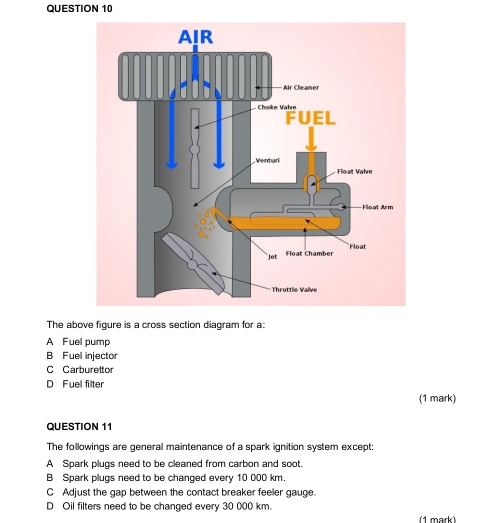 QUESTION 10

AIR

Air Cleaner

Choke Valve

FUEL

Venturi

Float Valve

Float Arm

Float

Jet

Float Chamber

Throttle Valve

The above figure is a cross section diagram for a:

A Fuel pump
B Fuel injector
C Carburettor
D Fuel filter

(1 mark)

QUESTION 11

The followings are general maintenance of a spark ignition system except:

A Spark plugs need to be cleaned from carbon and soot.
B Spark plugs need to be changed every 10 000 km.
C Adjust the gap between the contact breaker feeler gauge.
D Oil filters need to be changed every 30 000 km.

(1 mark)