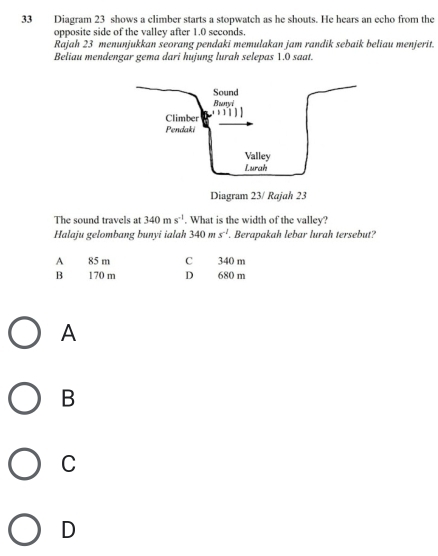 33 Diagram 23 shows a climber starts a stopwatch as he shouts. He hears an echo from the opposite side of the valley after 1.0 seconds.
Rajah 23 menunjukkan seorang pendaki memulakan jam randik sebaik beliau menjerit. Beliau mendengar gema dari hujung lurah selepas 1.0 saat.

Sound
Bunyi
Climber
Pendaki
Valley
Lurah

Diagram 23/ Rajah 23

The sound travels at 340 m $s^{-1}$. What is the width of the valley?
Halaju gelombang bunyi ialah 340 m $s^{-1}$. Berapakah lebar lurah tersebut?

A 85 m
B 170 m
C 340 m
D 680 m

A

B

C

D