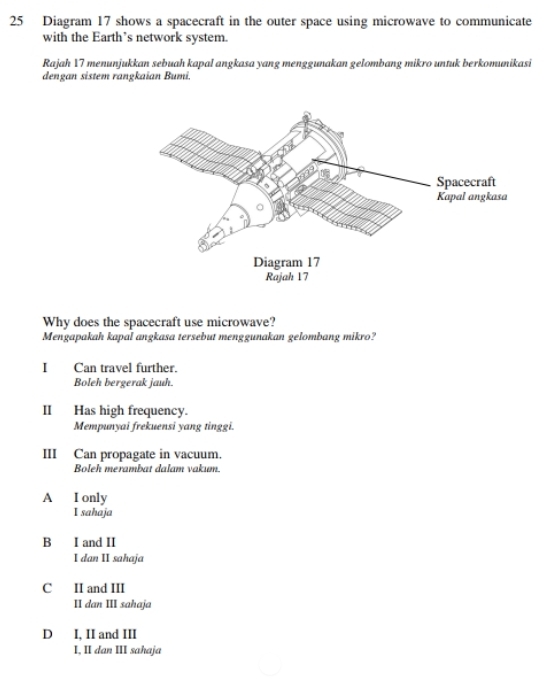 25 Diagram 17 shows a spacecraft in the outer space using microwave to communicate with the Earth's network system.

Rajah 17 menunjukkan sebuah kapal angkasa yang menggunakan gelombang mikro untuk berkomunikasi dengan sistem rangkaian Bumi.

Spacecraft
Kapal angkasa

Diagram 17
Rajah 17

Why does the spacecraft use microwave?
Mengapakah kapal angkasa tersebut menggunakan gelombang mikro?

I Can travel further.
Boleh bergerak jauh.

II Has high frequency.
Mempunyai frekuensi yang tinggi.

III Can propagate in vacuum.
Boleh merambat dalam vakum.

A I only
I sahaja

B I and II
I dan II sahaja

C II and III
II dan III sahaja

D I, II and III
I, II dan III sahaja