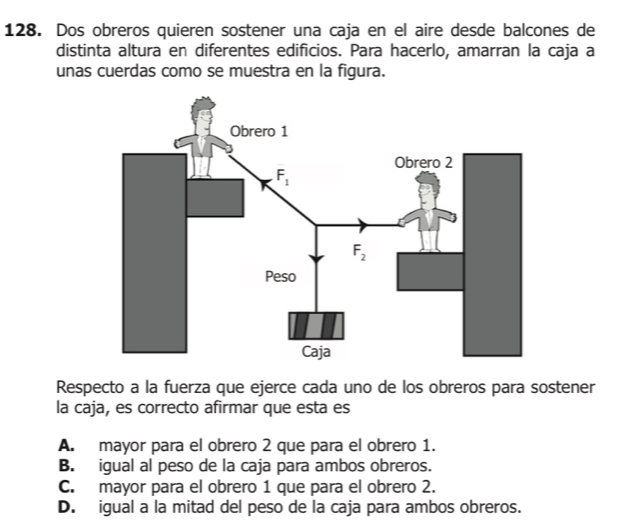 128. Dos obreros quieren sostener una caja en el aire desde balcones de distinta altura en diferentes edificios. Para hacerlo, amarran la caja a unas cuerdas como se muestra en la figura.

Obrero 1
$F_1$
Obrero 2
$F_2$
Peso
Caja

Respecto a la fuerza que ejerce cada uno de los obreros para sostener la caja, es correcto afirmar que esta es

A. mayor para el obrero 2 que para el obrero 1.
B. igual al peso de la caja para ambos obreros.
C. mayor para el obrero 1 que para el obrero 2.
D. igual a la mitad del peso de la caja para ambos obreros.