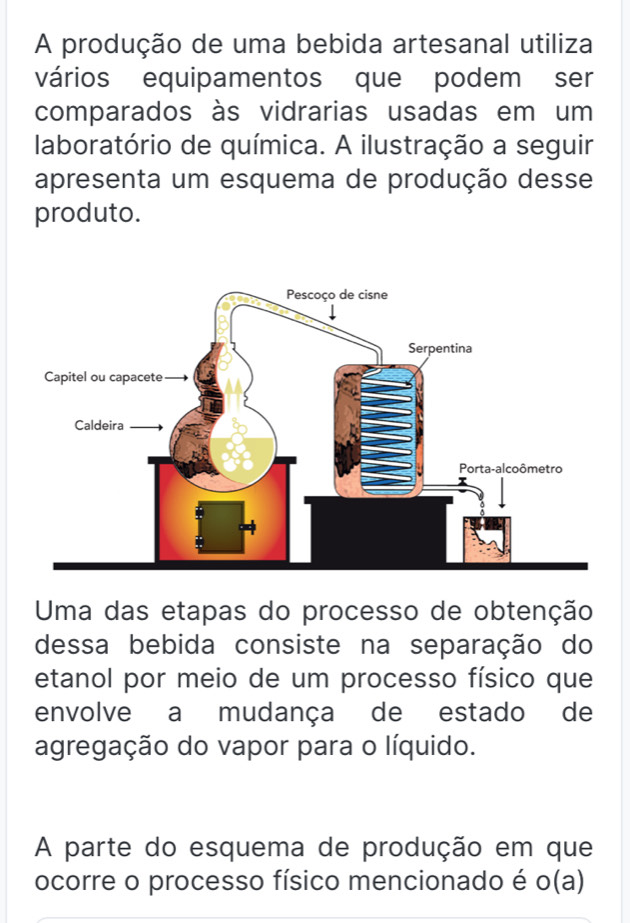 A produção de uma bebida artesanal utiliza vários equipamentos que podem ser comparados às vidrarias usadas em um laboratório de química. A ilustração a seguir apresenta um esquema de produção desse produto.

Pescoço de cisne

Serpentina

Capitel ou capacete

Caldeira

Porta-alcoômetro

Uma das etapas do processo de obtenção dessa bebida consiste na separação do etanol por meio de um processo físico que envolve a mudança de estado de agregação do vapor para o líquido.

A parte do esquema de produção em que ocorre o processo físico mencionado é o(a)