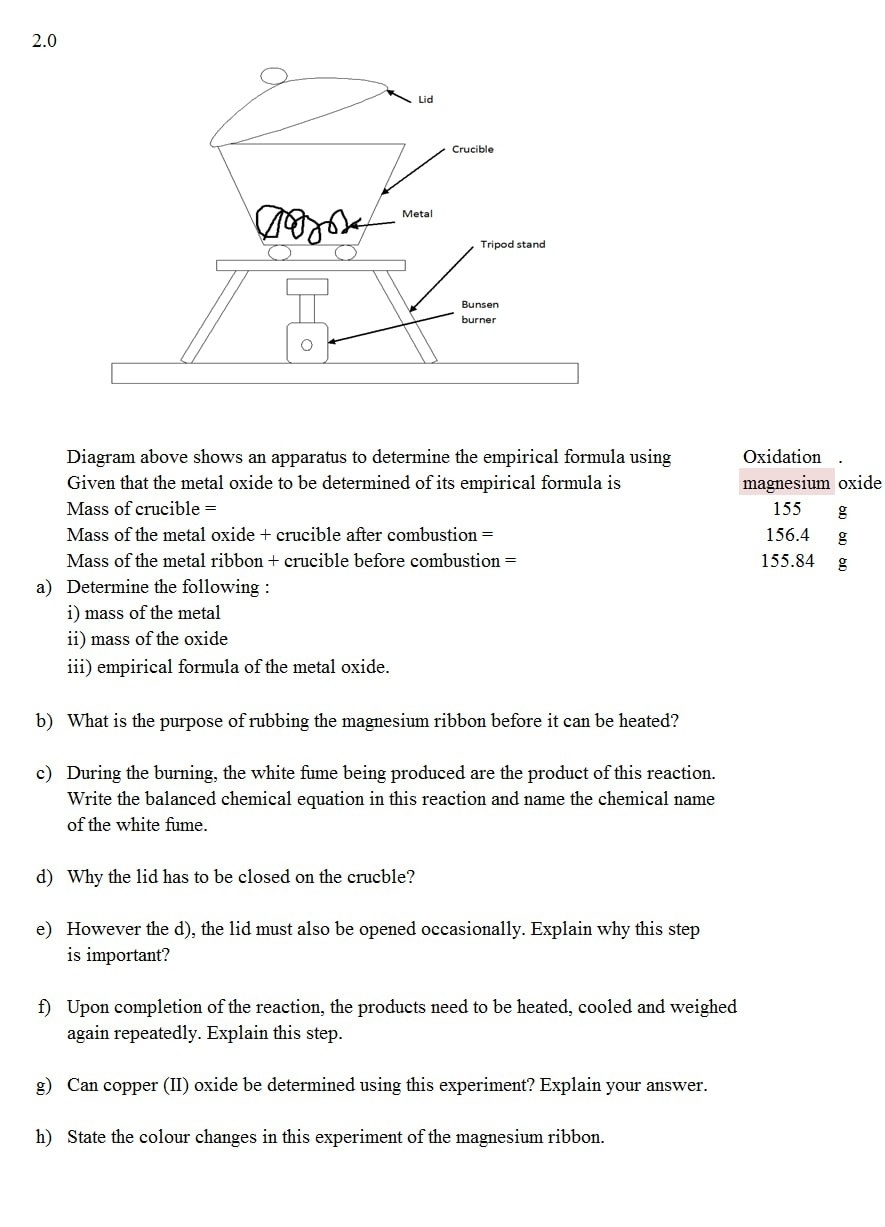 2.0

Lid

Crucible

Metal

Tripod stand

Bunsen burner

Diagram above shows an apparatus to determine the empirical formula using Oxidation .
Given that the metal oxide to be determined of its empirical formula is magnesium oxide
Mass of crucible = 155 g
Mass of the metal oxide + crucible after combustion = 156.4 g
Mass of the metal ribbon + crucible before combustion = 155.84 g

a) Determine the following :
i) mass of the metal
ii) mass of the oxide
iii) empirical formula of the metal oxide.

b) What is the purpose of rubbing the magnesium ribbon before it can be heated?

c) During the burning, the white fume being produced are the product of this reaction. Write the balanced chemical equation in this reaction and name the chemical name of the white fume.

d) Why the lid has to be closed on the crucble?

e) However the d), the lid must also be opened occasionally. Explain why this step is important?

f) Upon completion of the reaction, the products need to be heated, cooled and weighed again repeatedly. Explain this step.

g) Can copper (II) oxide be determined using this experiment? Explain your answer.

h) State the colour changes in this experiment of the magnesium ribbon.