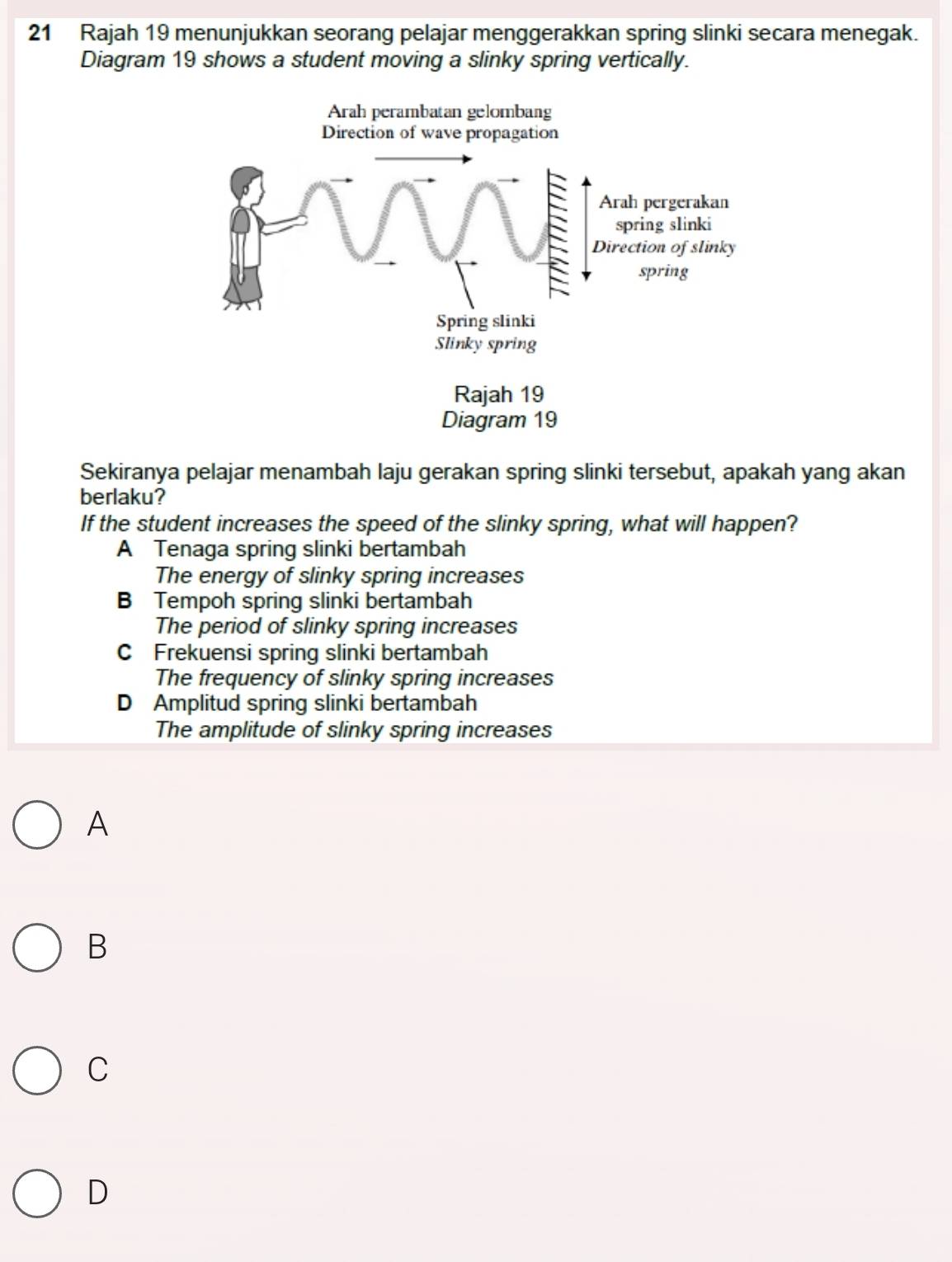 21 Rajah 19 menunjukkan seorang pelajar menggerakkan spring slinki secara menegak.
Diagram 19 shows a student moving a slinky spring vertically.

Arah perambatan gelombang
Direction of wave propagation

Arah pergerakan spring slinki
Direction of slinky spring

Spring slinki
Slinky spring

Rajah 19
Diagram 19

Sekiranya pelajar menambah laju gerakan spring slinki tersebut, apakah yang akan berlaku?
If the student increases the speed of the slinky spring, what will happen?

A Tenaga spring slinki bertambah
The energy of slinky spring increases
B Tempoh spring slinki bertambah
The period of slinky spring increases
C Frekuensi spring slinki bertambah
The frequency of slinky spring increases
D Amplitud spring slinki bertambah
The amplitude of slinky spring increases

A

B

C

D