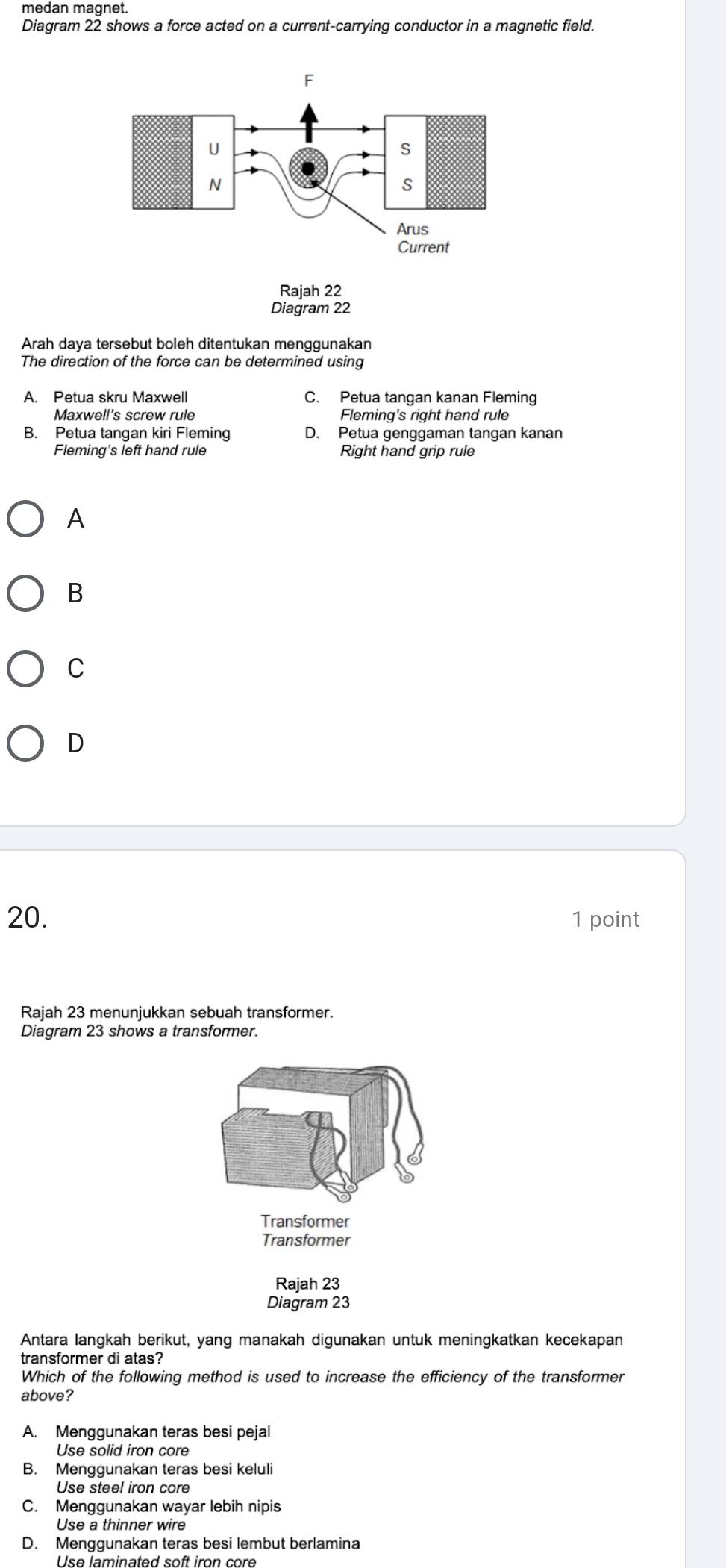 medan magnet.
Diagram 22 shows a force acted on a current-carrying conductor in a magnetic field.

F

U
N

S
S

Arus
Current

Rajah 22
Diagram 22

Arah daya tersebut boleh ditentukan menggunakan
The direction of the force can be determined using

A. Petua skru Maxwell
Maxwell's screw rule
B. Petua tangan kiri Fleming
Fleming's left hand rule
C. Petua tangan kanan Fleming
Fleming's right hand rule
D. Petua genggaman tangan kanan
Right hand grip rule

A

B

C

D

20.

1 point

Rajah 23 menunjukkan sebuah transformer.
Diagram 23 shows a transformer.

Transformer
Transformer

Rajah 23
Diagram 23

Antara langkah berikut, yang manakah digunakan untuk meningkatkan kecekapan transformer di atas?
Which of the following method is used to increase the efficiency of the transformer above?

A. Menggunakan teras besi pejal
Use solid iron core
B. Menggunakan teras besi keluli
Use steel iron core
C. Menggunakan wayar lebih nipis
Use a thinner wire
D. Menggunakan teras besi lembut berlamina
Use laminated soft iron core