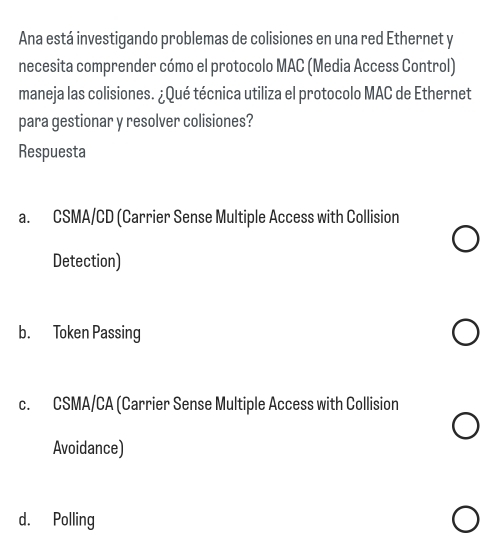 Ana está investigando problemas de colisiones en una red Ethernet y necesita comprender cómo el protocolo MAC (Media Access Control) maneja las colisiones. ¿Qué técnica utiliza el protocolo MAC de Ethernet para gestionar y resolver colisiones?

Respuesta

a. CSMA/CD (Carrier Sense Multiple Access with Collision Detection)

b. Token Passing

c. CSMA/CA (Carrier Sense Multiple Access with Collision Avoidance)

d. Polling